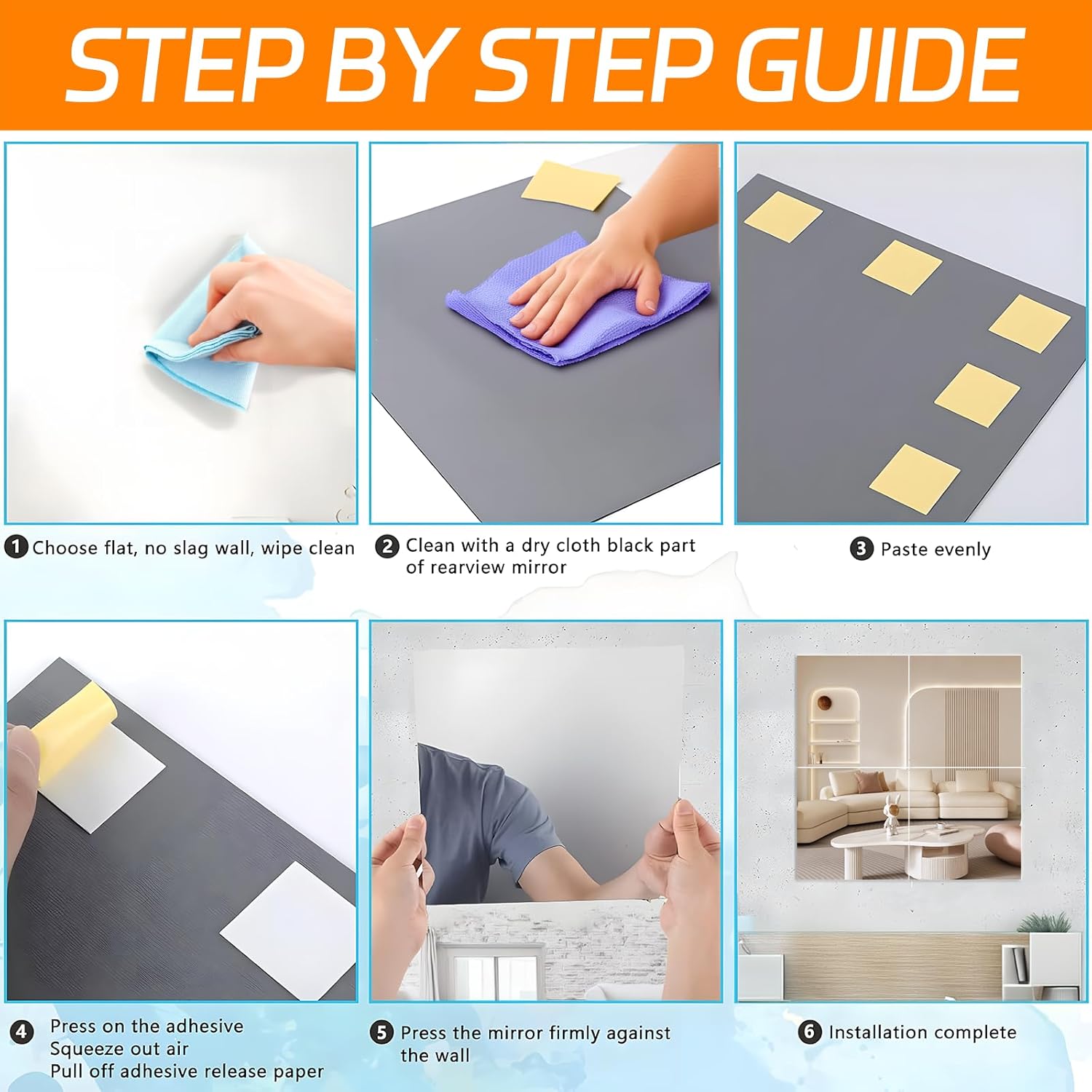 STEP BY STEP GUIDE

1 Choose flat, no slag wall, wipe clean

2 Clean with a dry cloth black part of rearview mirror

3 Paste evenly

4 Press on the adhesive
Squeeze out air
Pull off adhesive release paper

5 Press the mirror firmly against the wall

6 Installation complete