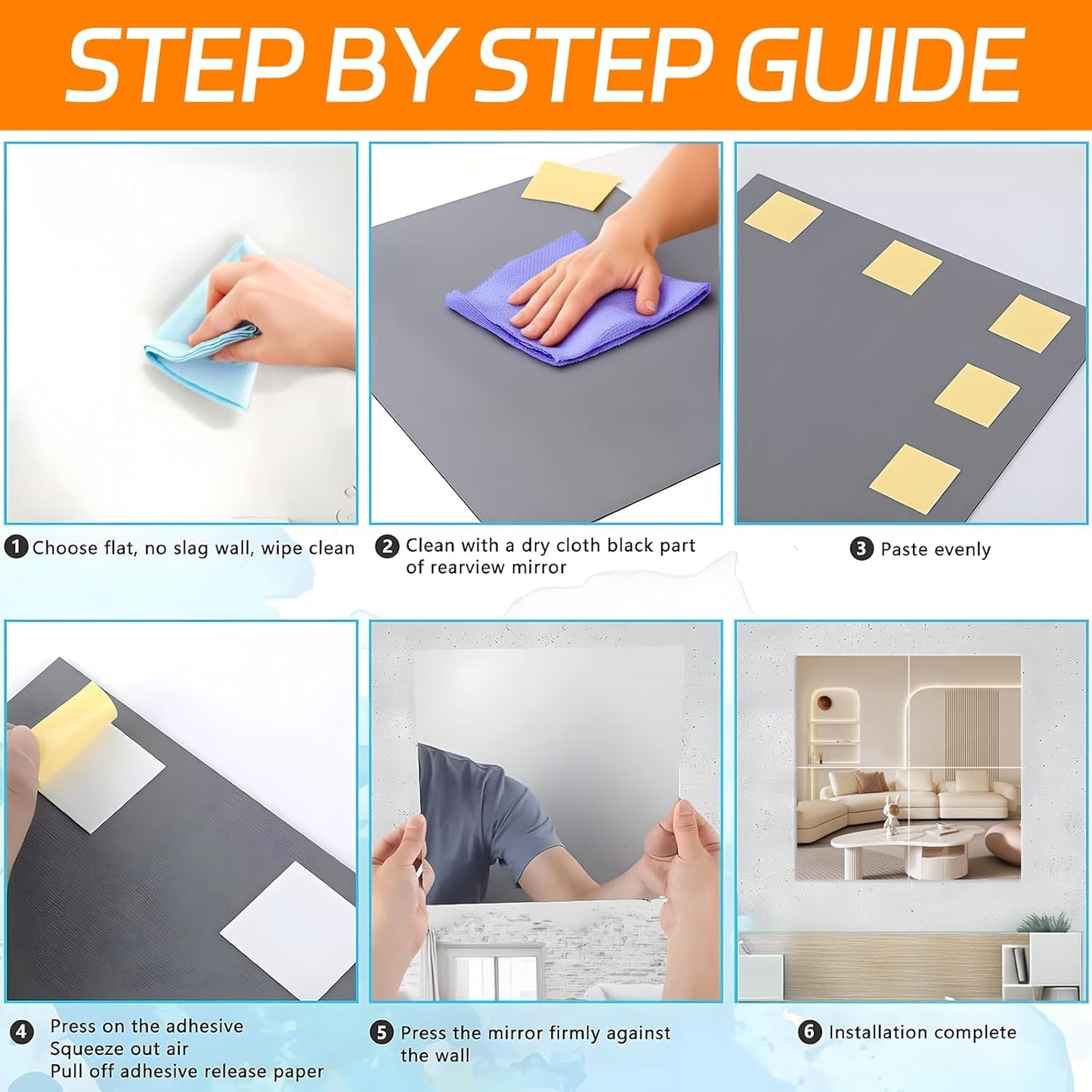 STEP BY STEP GUIDE

1 Choose flat, no slag wall, wipe clean

2 Clean with a dry cloth black part of rearview mirror

3 Paste evenly

4 Press on the adhesive
Squeeze out air
Pull off adhesive release paper

5 Press the mirror firmly against the wall

6 Installation complete