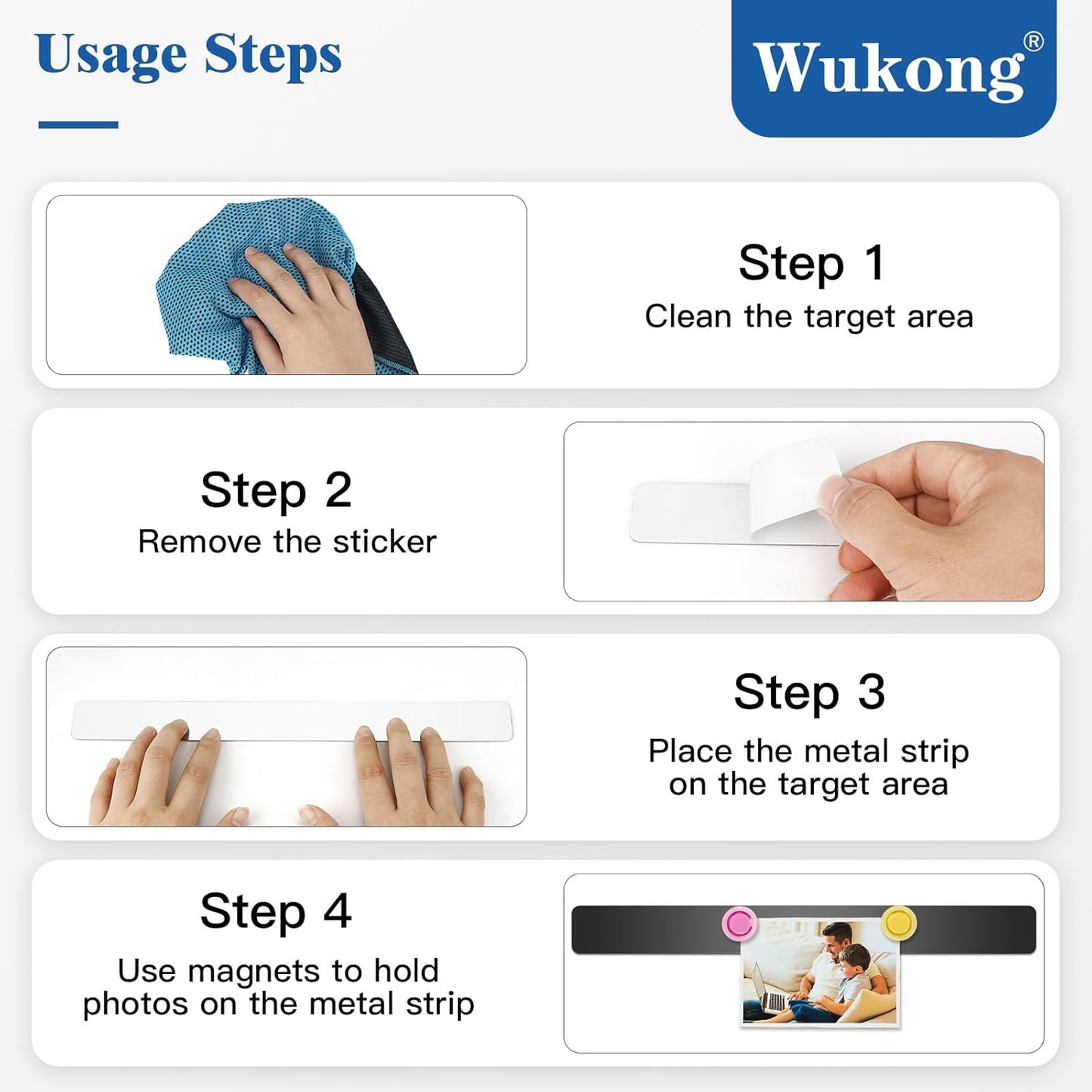 Usage Steps

Wukong®

Step 1
Clean the target area

Step 2
Remove the sticker

Step 3
Place the metal strip on the target area

Step 4
Use magnets to hold photos on the metal strip