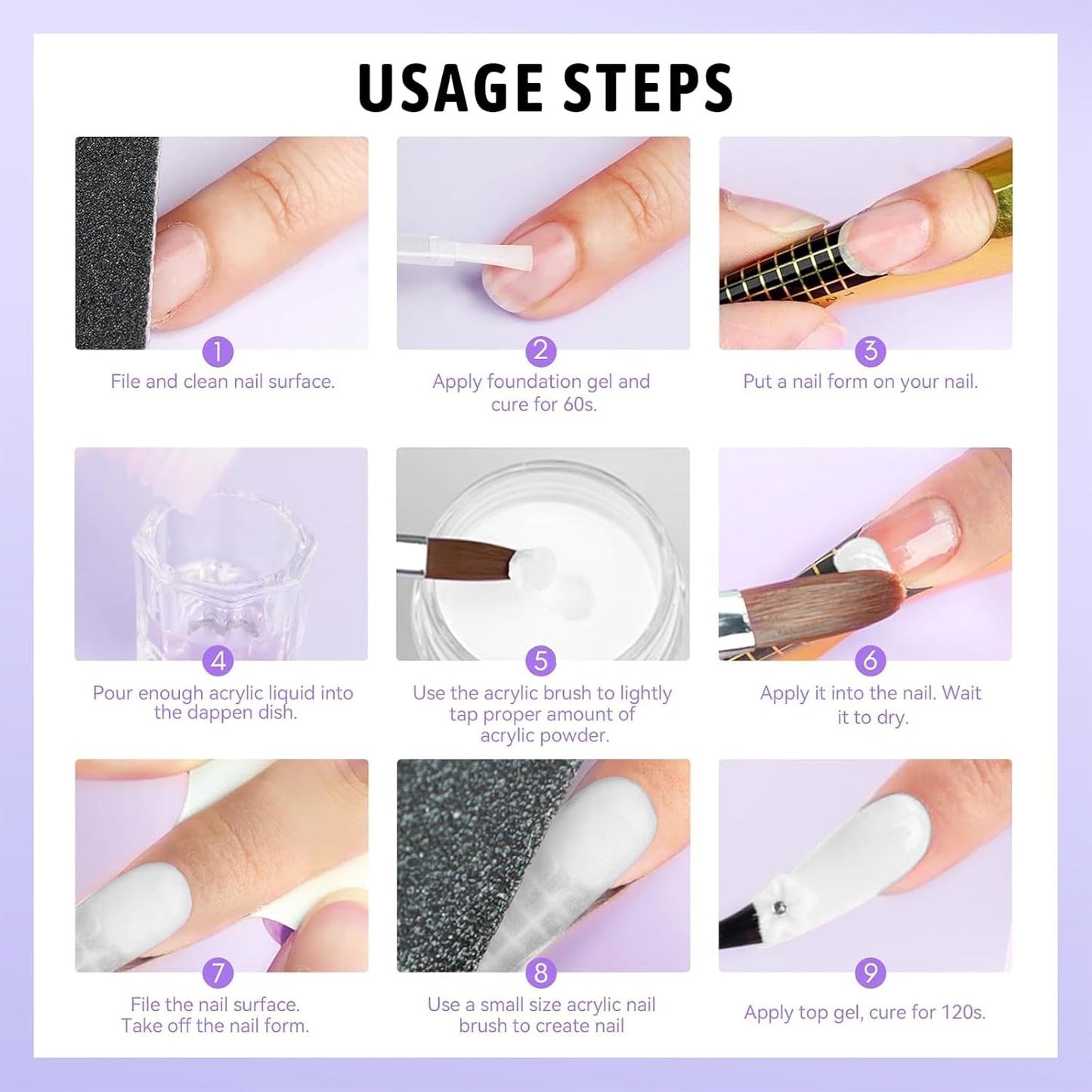 USAGE STEPS

1
File and clean nail surface.

2
Apply foundation gel and cure for 60s.

3
Put a nail form on your nail.

4
Pour enough acrylic liquid into the dappen dish.

5
Use the acrylic brush to lightly tap proper amount of acrylic powder.

6
Apply it into the nail. Wait it to dry.

7
File the nail surface. Take off the nail form.

8
Use a small size acrylic nail brush to create nail

9
Apply top gel, cure for 120s.