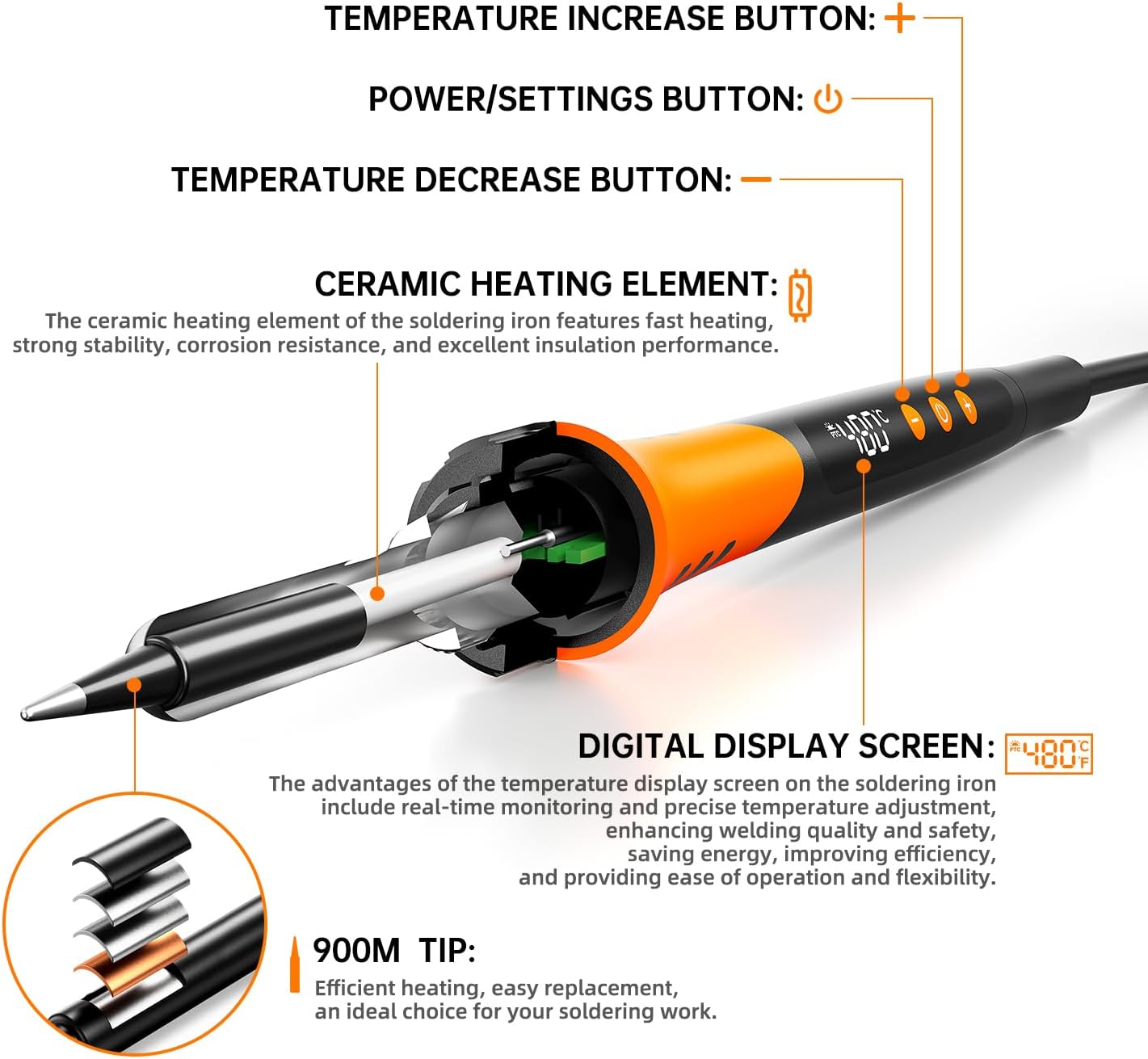 TEMPERATURE INCREASE BUTTON: +

POWER/SETTINGS BUTTON:

TEMPERATURE DECREASE BUTTON: −

CERAMIC HEATING ELEMENT:

The ceramic heating element of the soldering iron features fast heating, strong stability, corrosion resistance, and excellent insulation performance.

PTC 480 °C

DIGITAL DISPLAY SCREEN: PTC 480 °C °F

The advantages of the temperature display screen on the soldering iron include real-time monitoring and precise temperature adjustment, enhancing welding quality and safety, saving energy, improving efficiency, and providing ease of operation and flexibility.

900M TIP:

Efficient heating, easy replacement, an ideal choice for your soldering work.