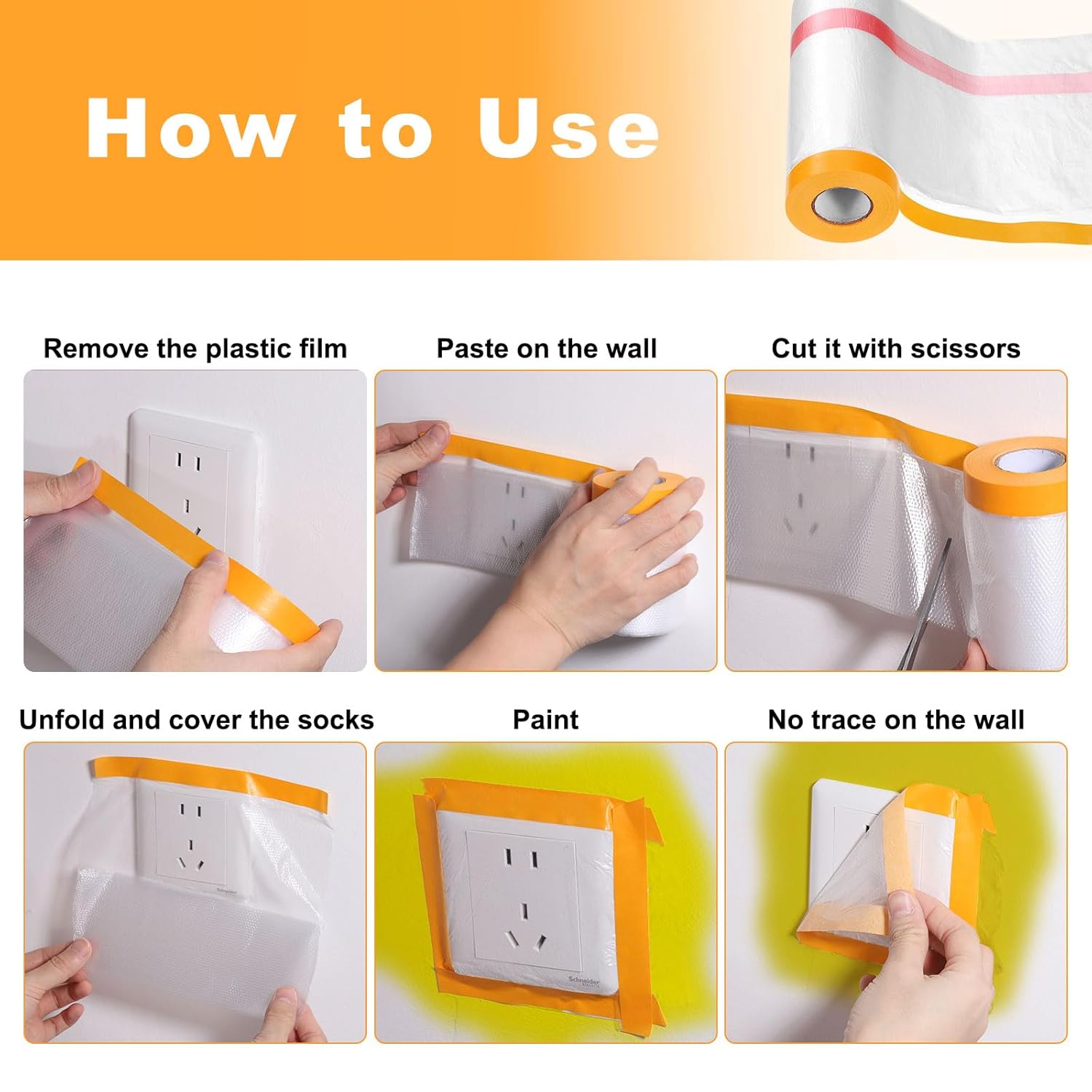 How to Use

Remove the plastic film

Paste on the wall

Cut it with scissors

Unfold and cover the socks

Schneider

Paint

Schneider

No trace on the wall