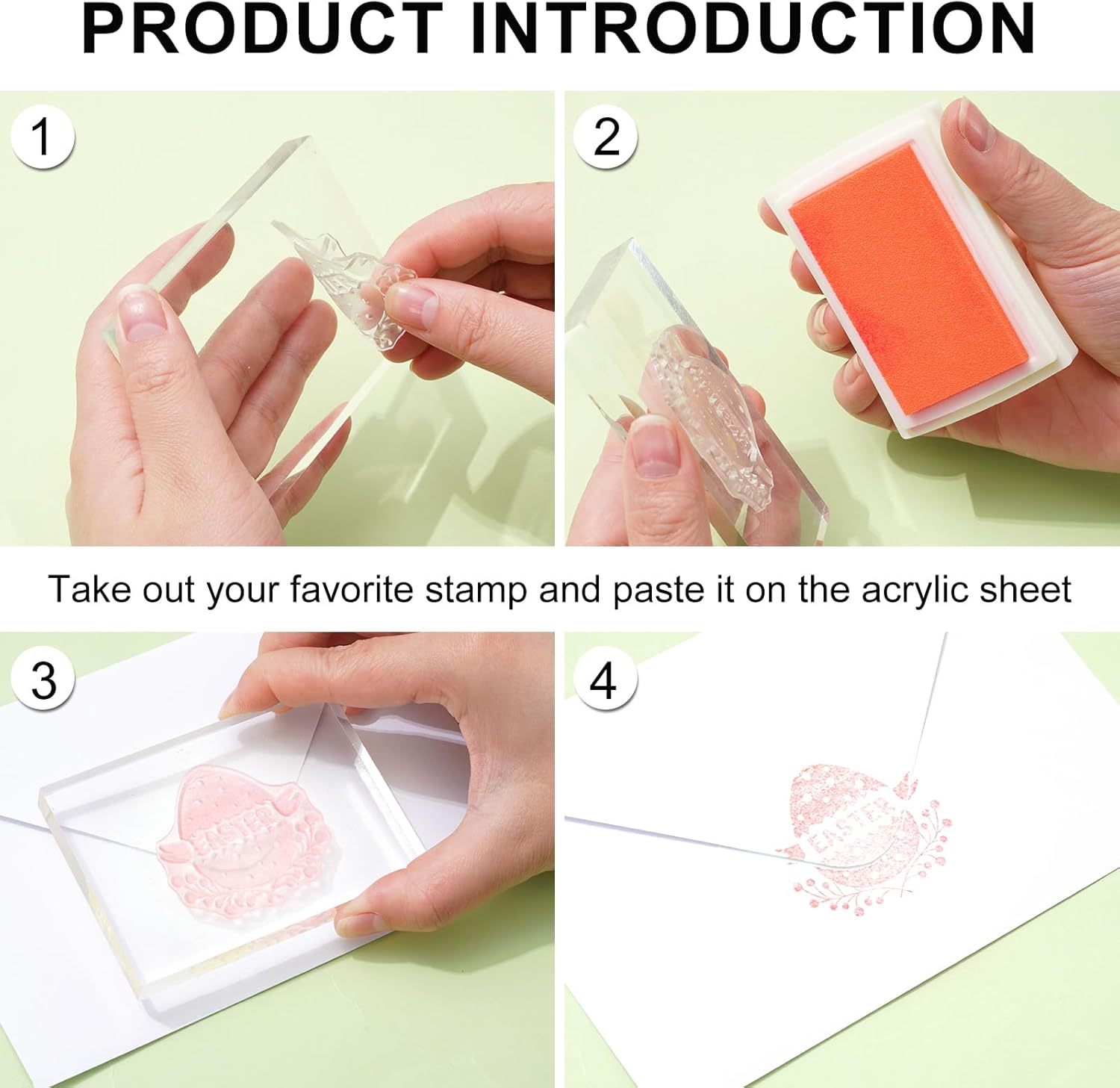 PRODUCT INTRODUCTION

1

2

Take out your favorite stamp and paste it on the acrylic sheet

3

EASTER

4

EASTER