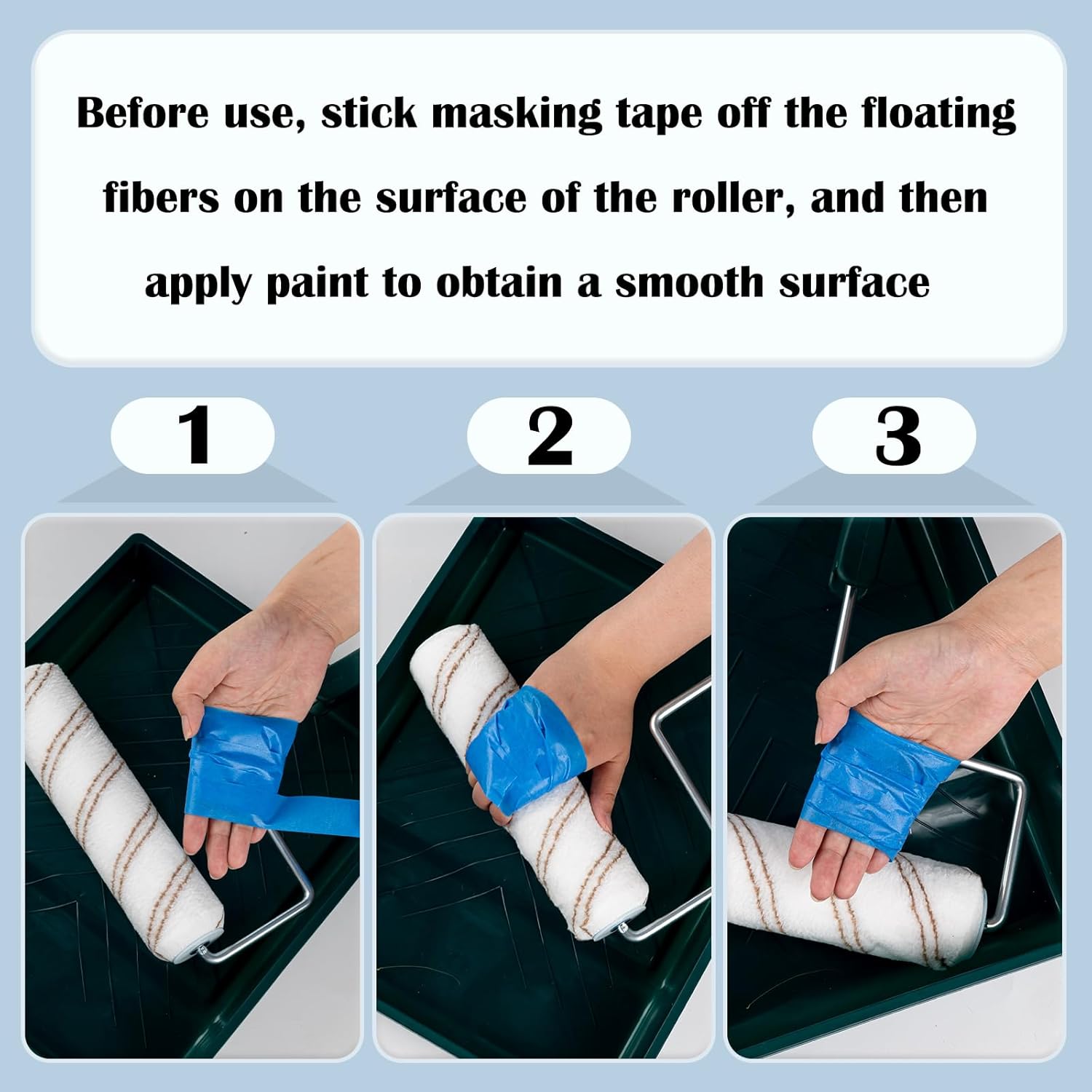 Before use, stick masking tape off the floating fibers on the surface of the roller, and then apply paint to obtain a smooth surface

1

2

3