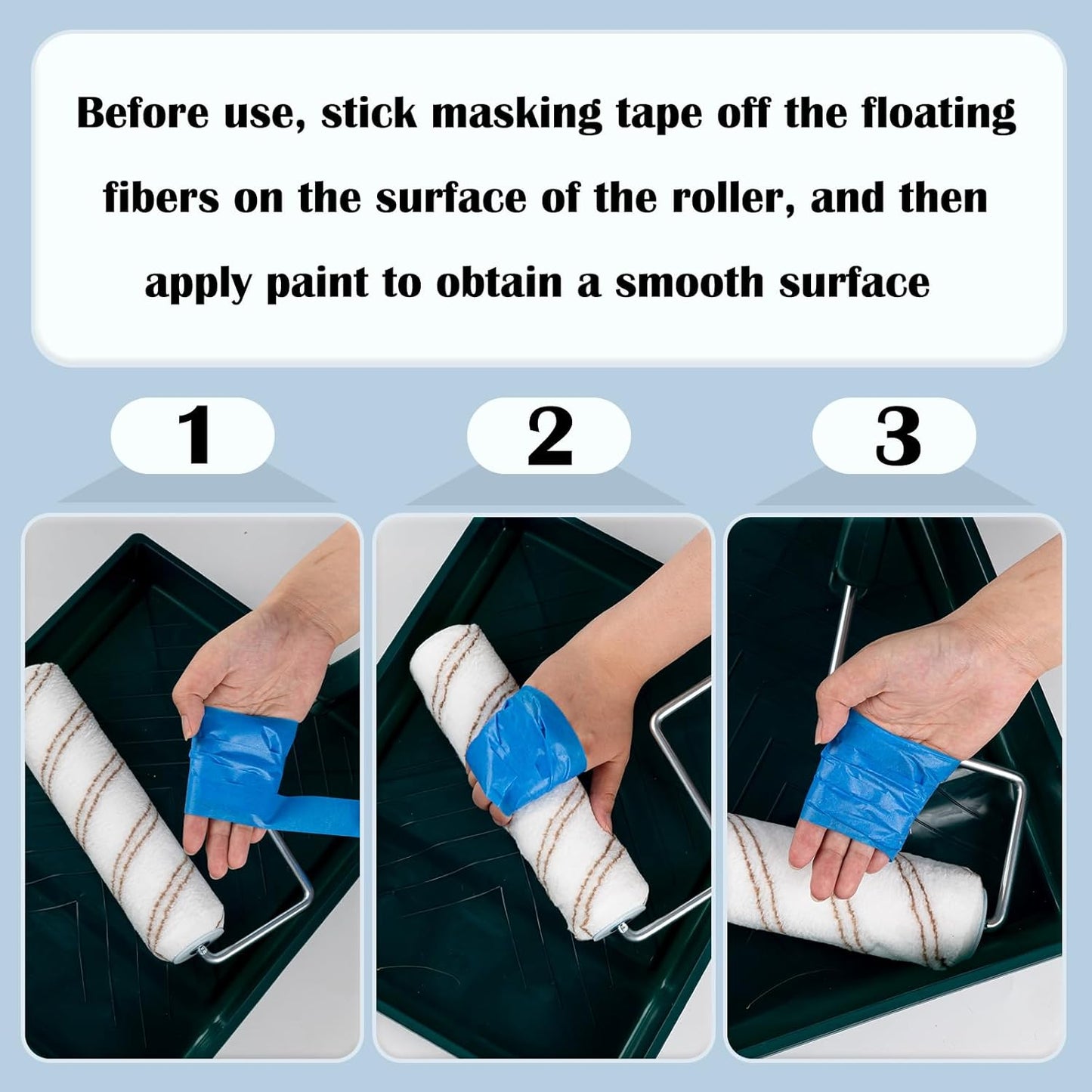 Before use, stick masking tape off the floating fibers on the surface of the roller, and then apply paint to obtain a smooth surface

1

2

3