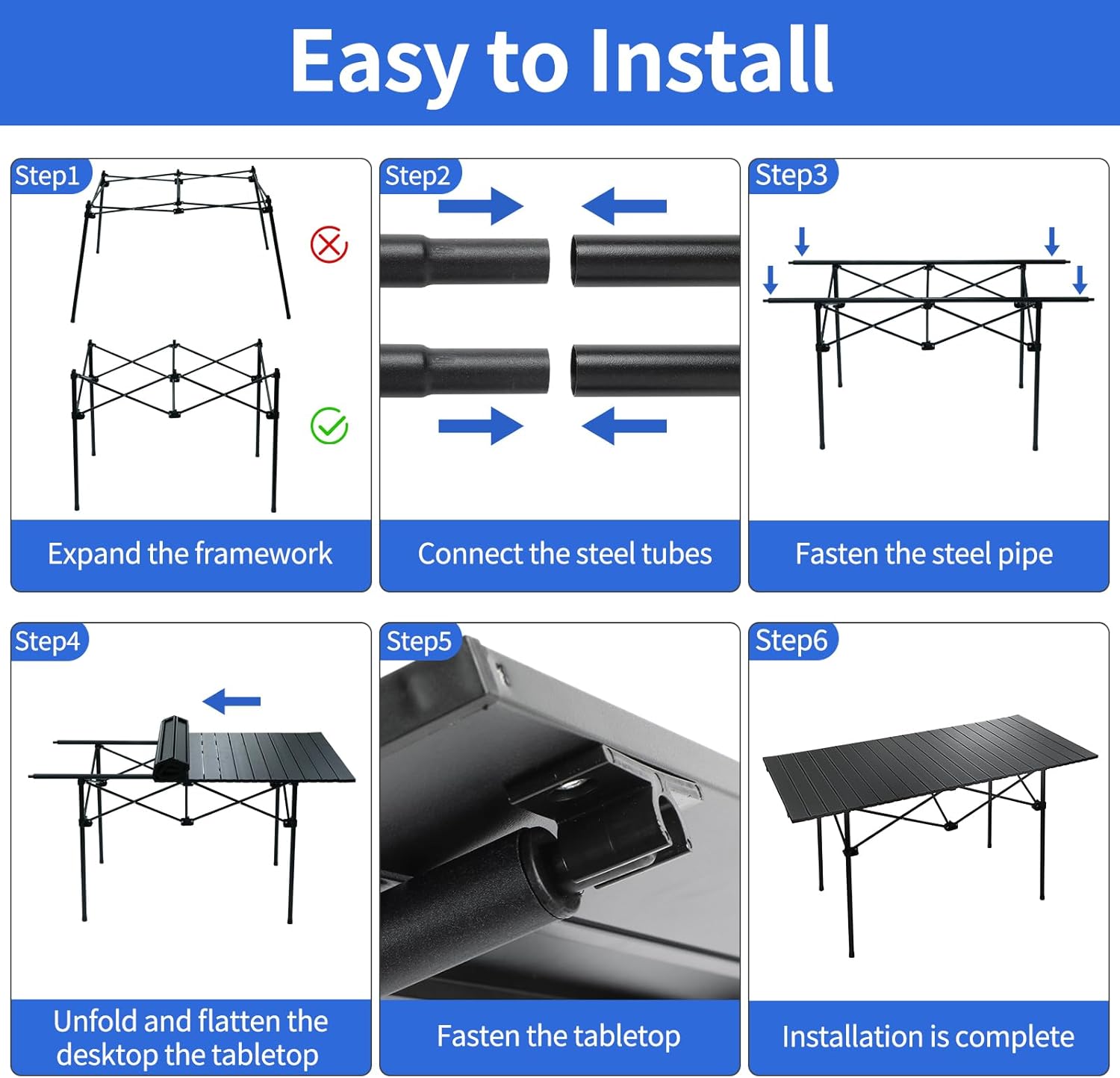 Easy to Install

Step1

Expand the framework

Step2

Connect the steel tubes

Step3

Fasten the steel pipe

Step4

Unfold and flatten the desktop the tabletop

Step5

Fasten the tabletop

Step6

Installation is complete