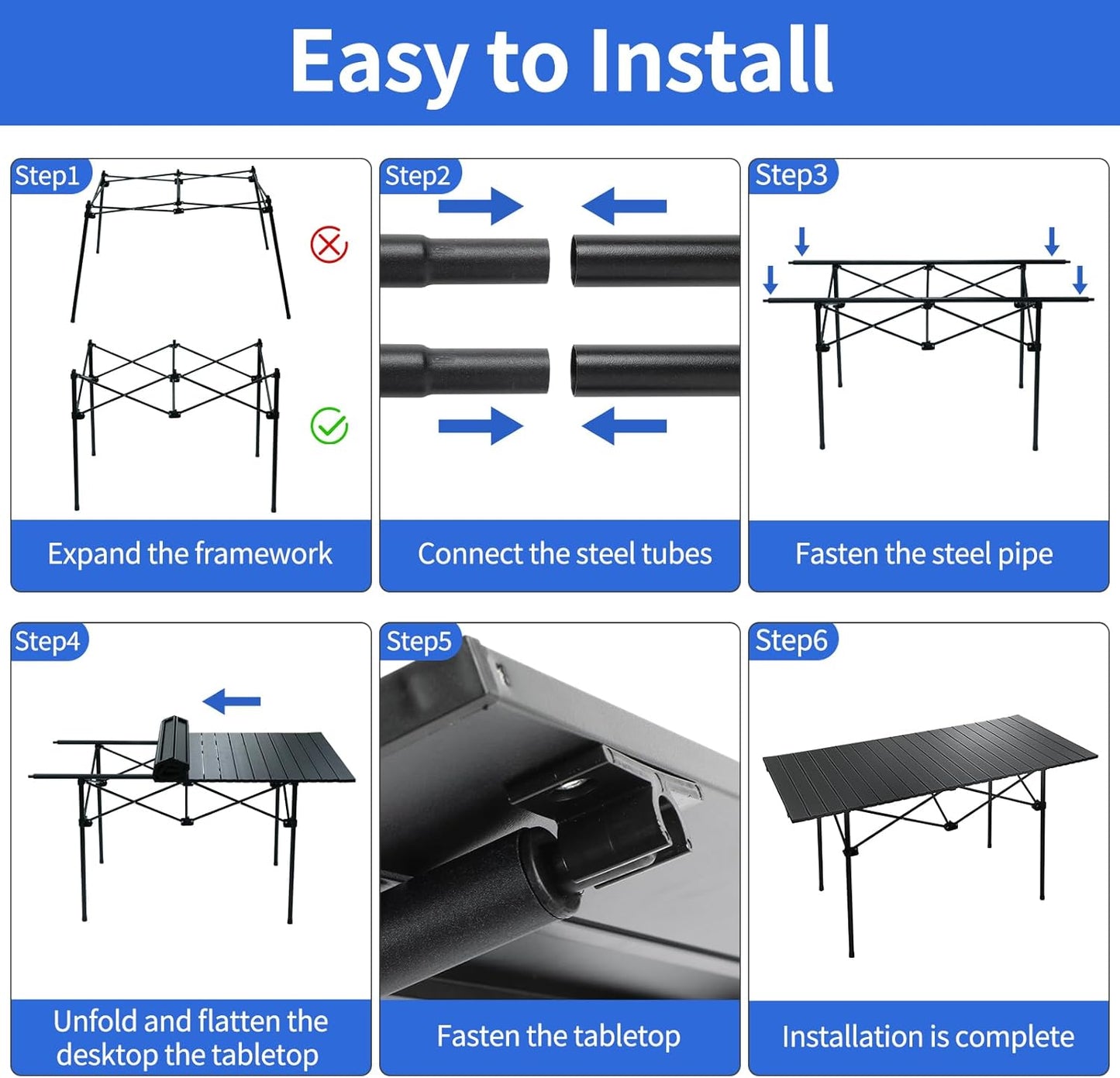 Easy to Install

Step1

Expand the framework

Step2

Connect the steel tubes

Step3

Fasten the steel pipe

Step4

Unfold and flatten the desktop the tabletop

Step5

Fasten the tabletop

Step6

Installation is complete