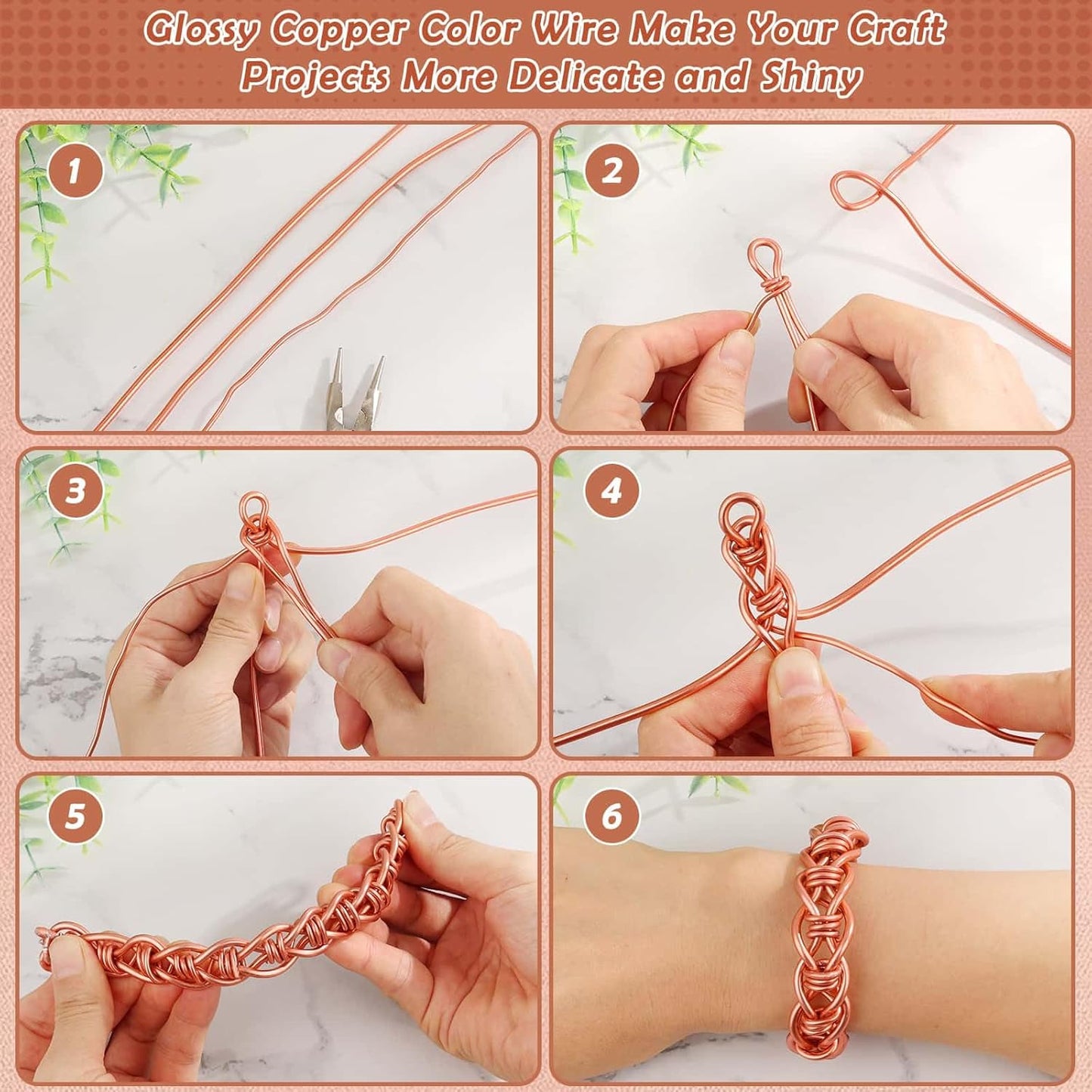 Glossy Copper Color Wire Make Your Craft Projects More Delicate and Shiny

1

2

3

4

5

6