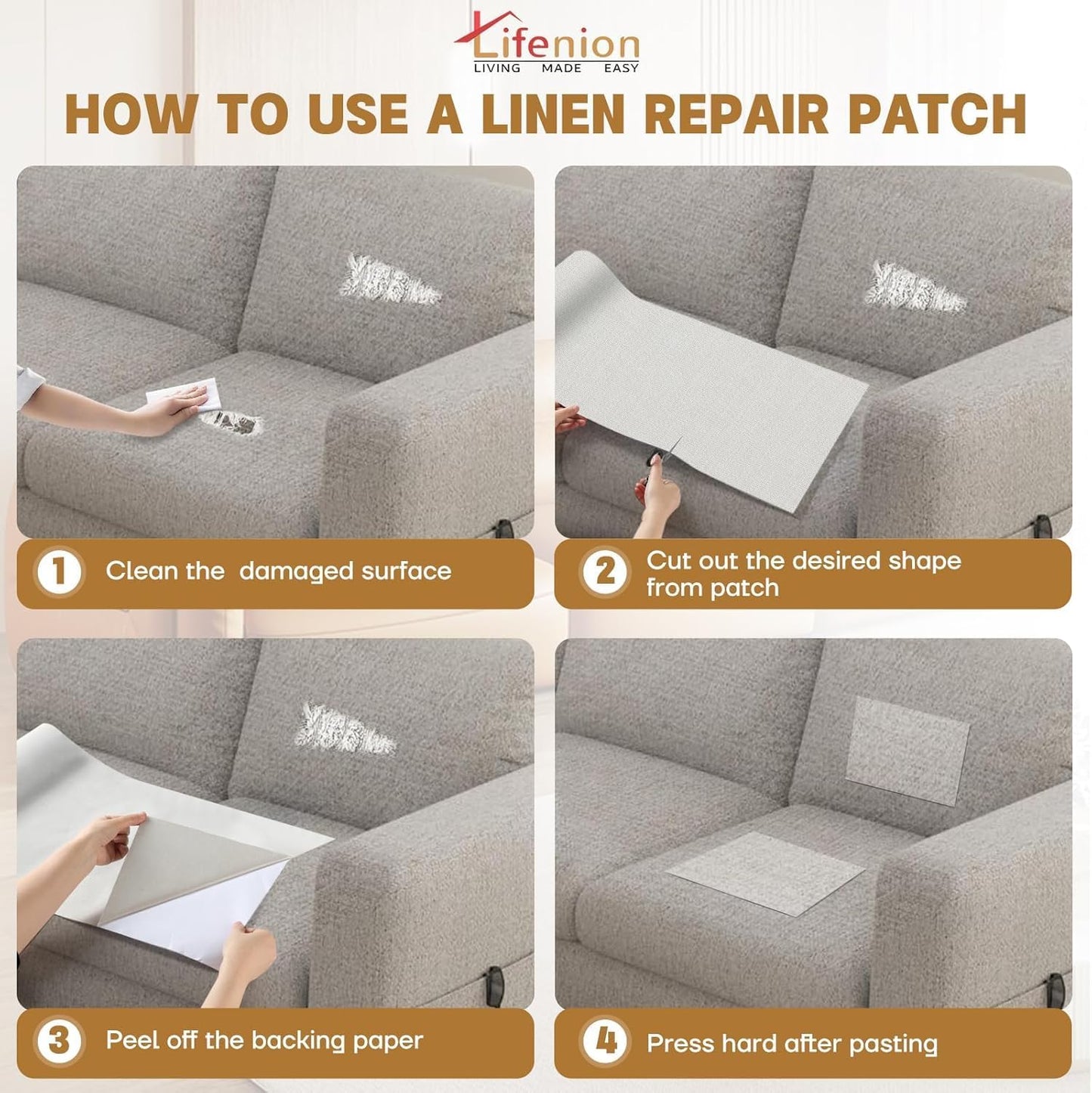 Lifenion
LIVING MADE EASY

HOW TO USE A LINEN REPAIR PATCH

1 Clean the damaged surface

2 Cut out the desired shape from patch

3 Peel off the backing paper

4 Press hard after pasting