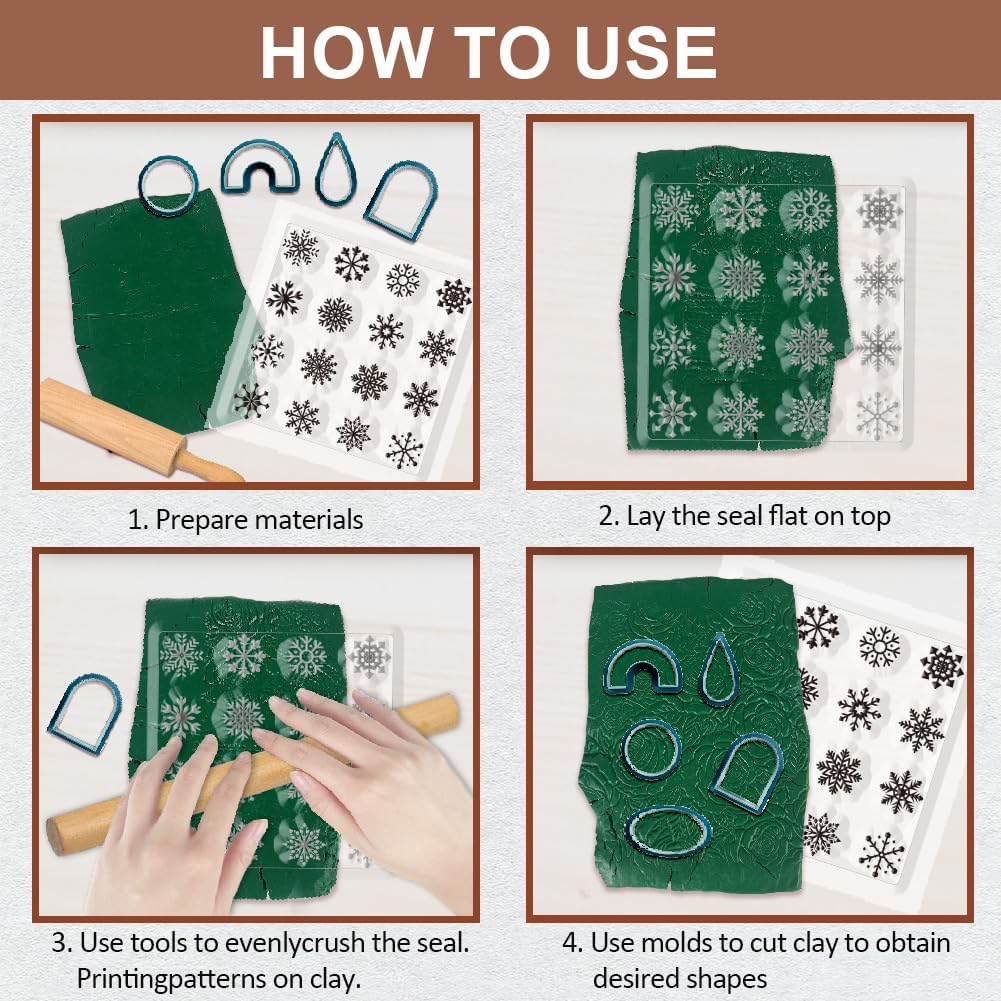 HOW TO USE

1. Prepare materials

2. Lay the seal flat on top

3. Use tools to evenlycrush the seal. Printingpatterns on clay.

4. Use molds to cut clay to obtain desired shapes