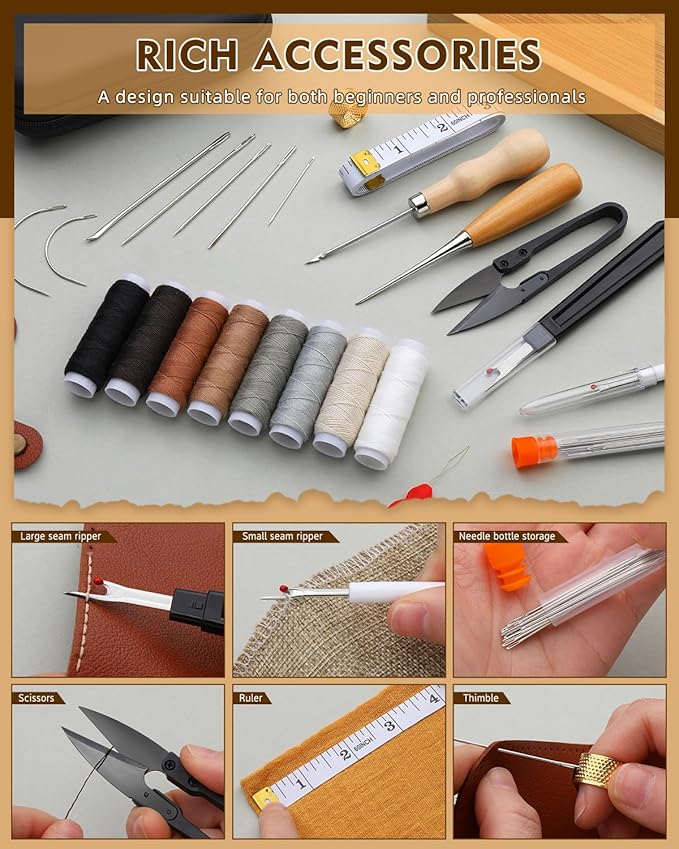 RICH ACCESSORIES

A design suitable for both beginners and professionals

1 2 60INCH

Large seam ripper

Small seam ripper

Needle bottle storage

Scissors

Ruler

1 2 60INCH 3 4

Thimble