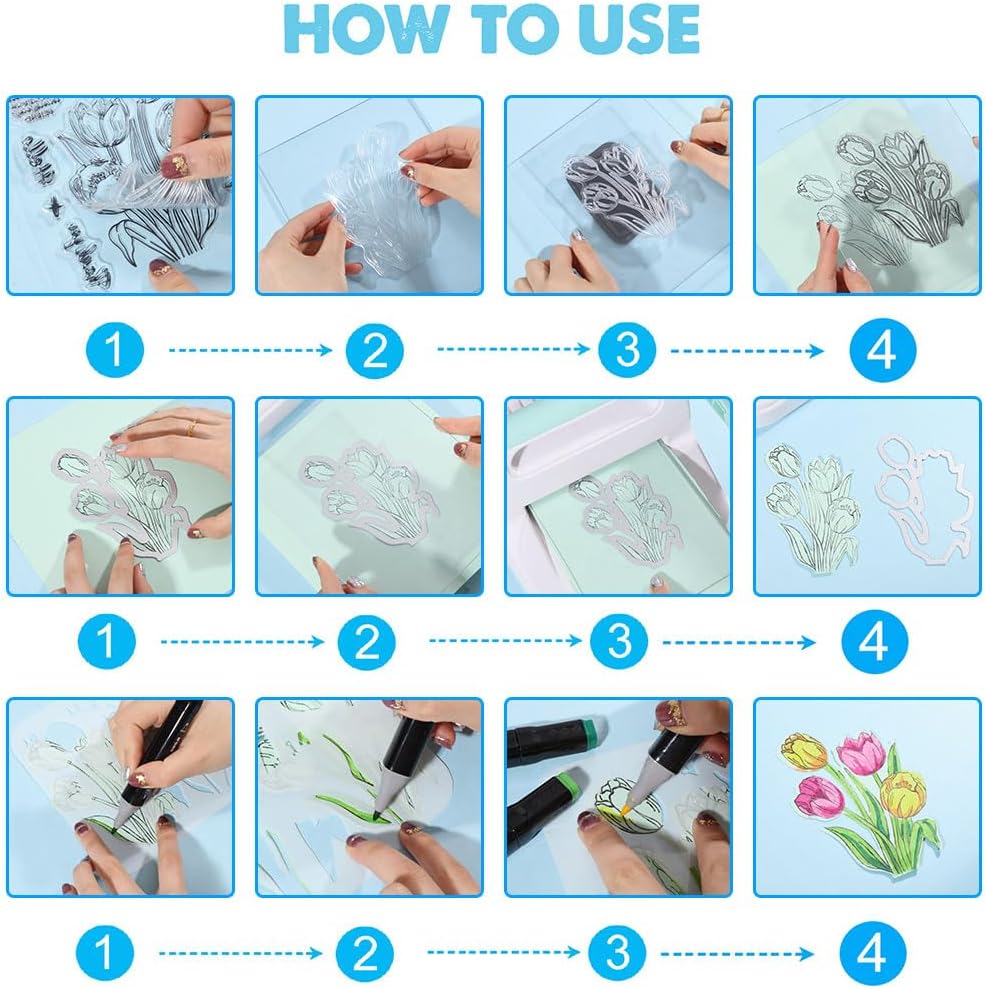 HOW TO USE

1 2 3 4

1 2 3 4

1 2 3 4