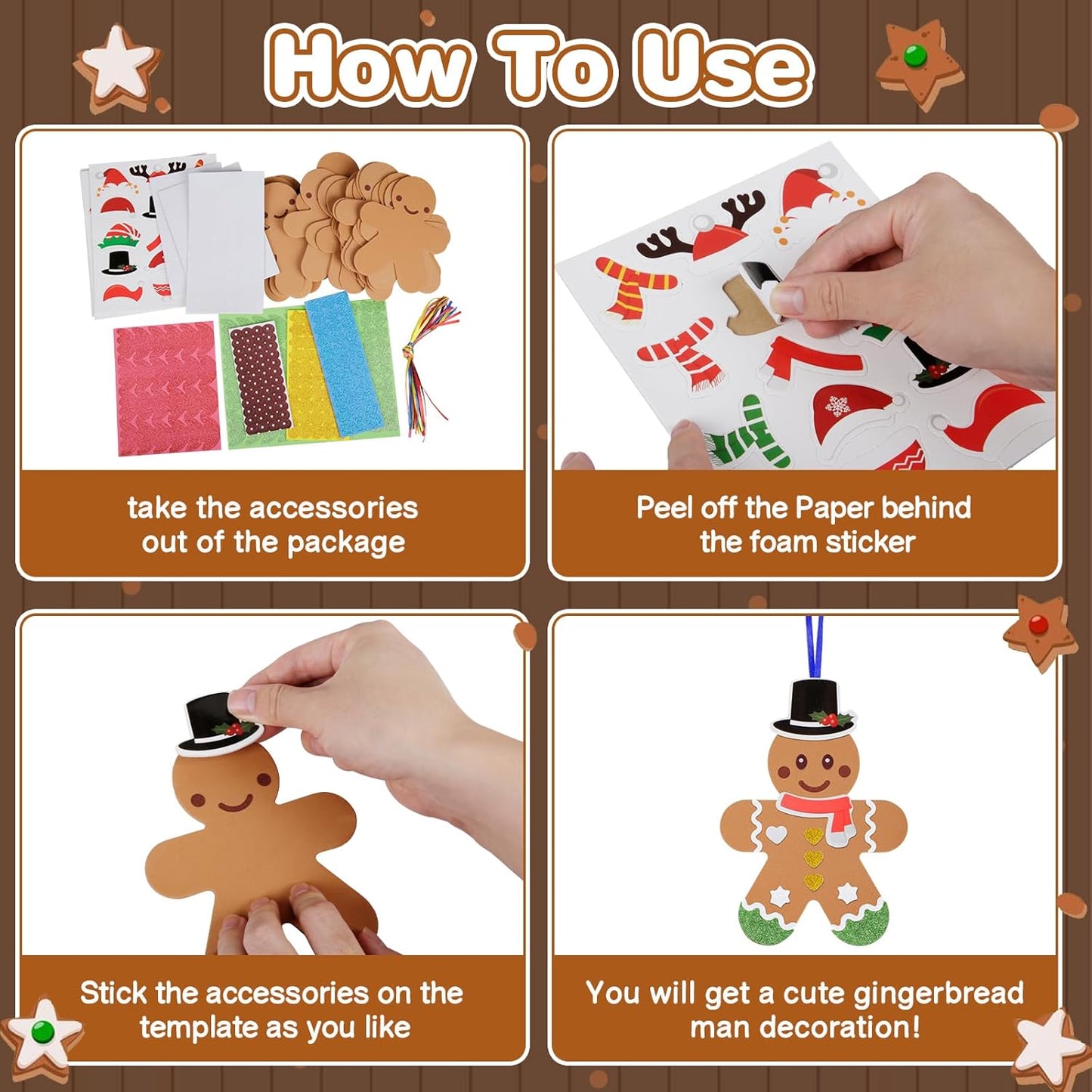 How To Use

take the accessories out of the package

Peel off the Paper behind the foam sticker

Stick the accessories on the template as you like

You will get a cute gingerbread man decoration!