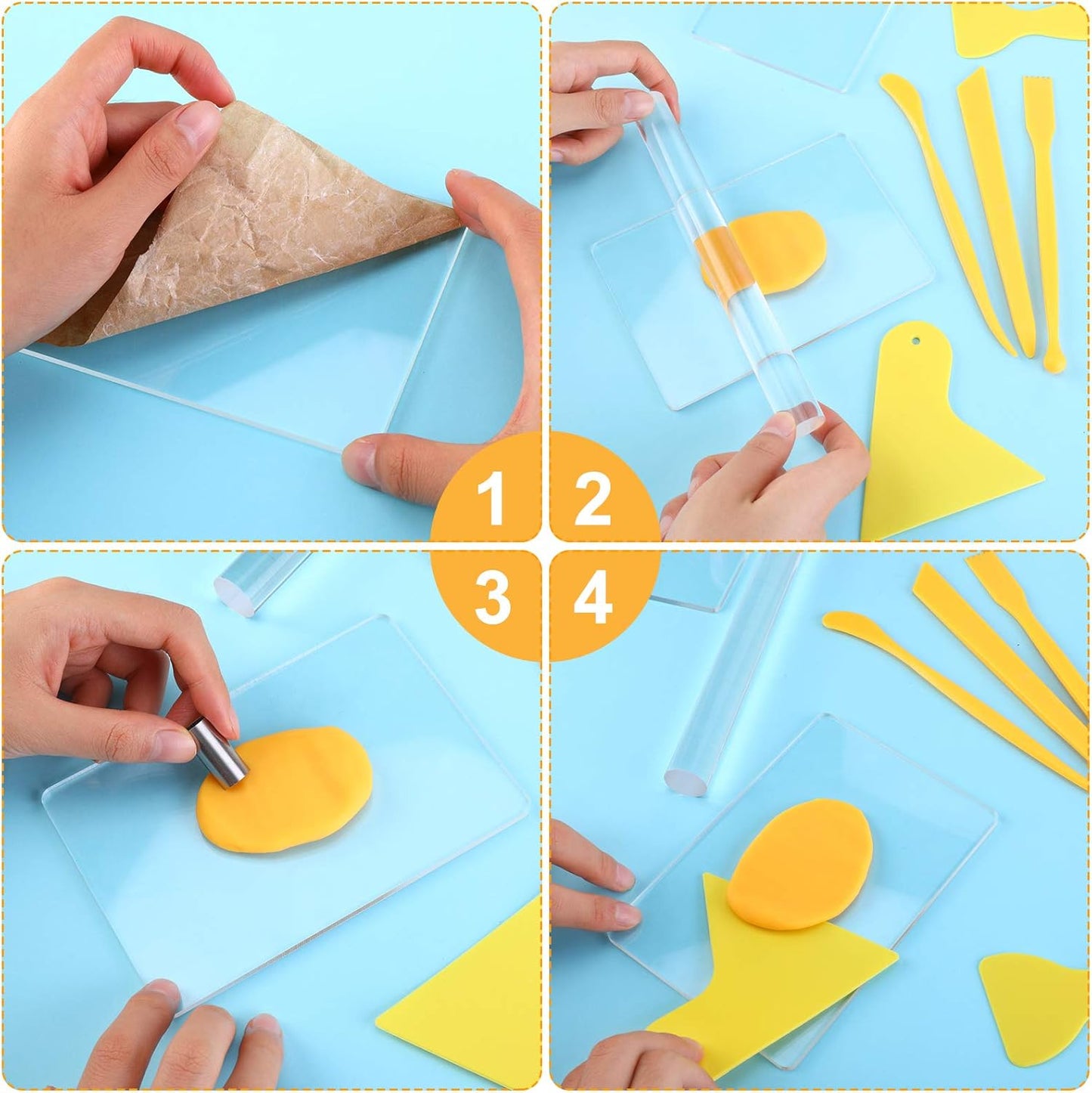 1 2
3 4