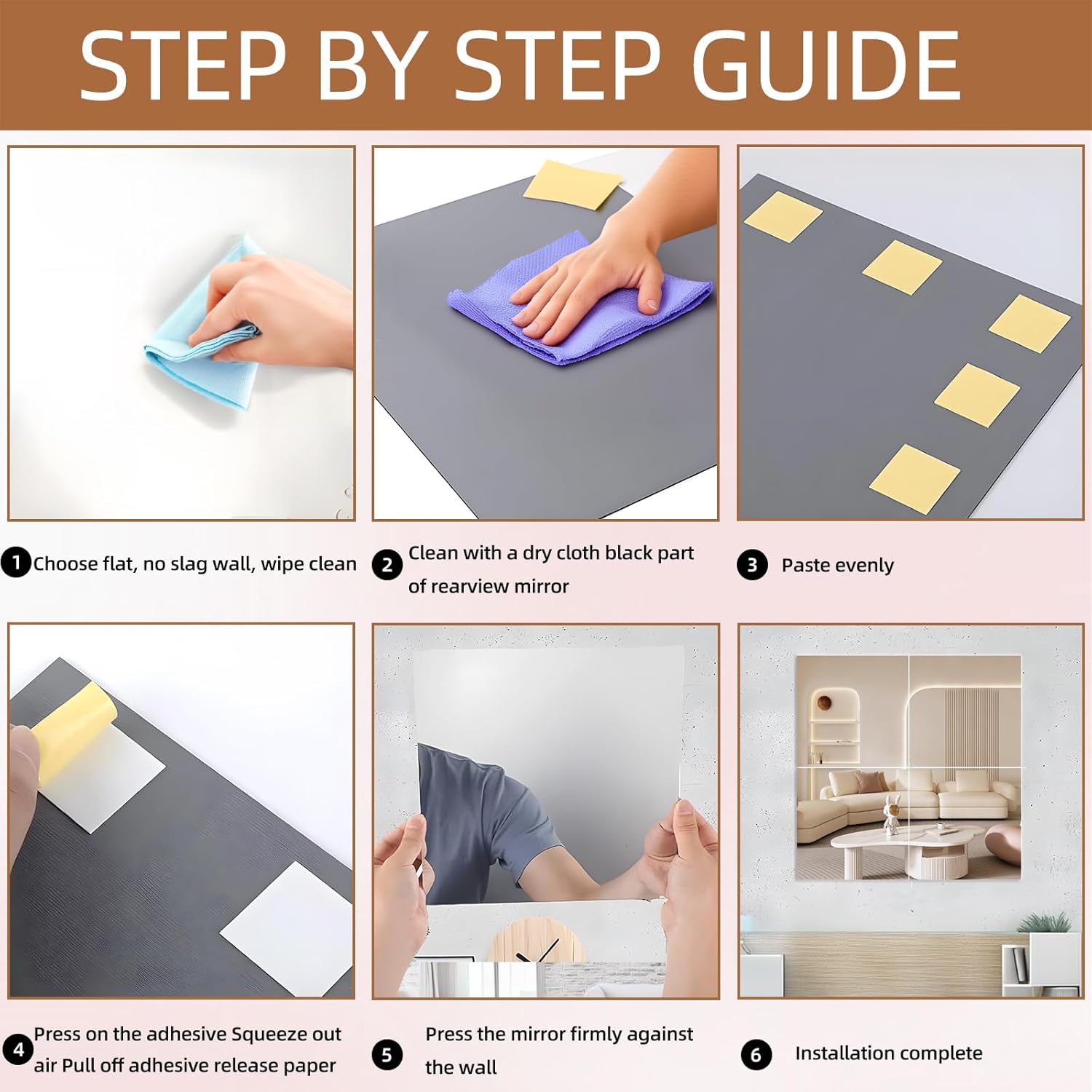 STEP BY STEP GUIDE

1 Choose flat, no slag wall, wipe clean

2 Clean with a dry cloth black part of rearview mirror

3 Paste evenly

4 Press on the adhesive Squeeze out air Pull off adhesive release paper

5 Press the mirror firmly against the wall

6 Installation complete