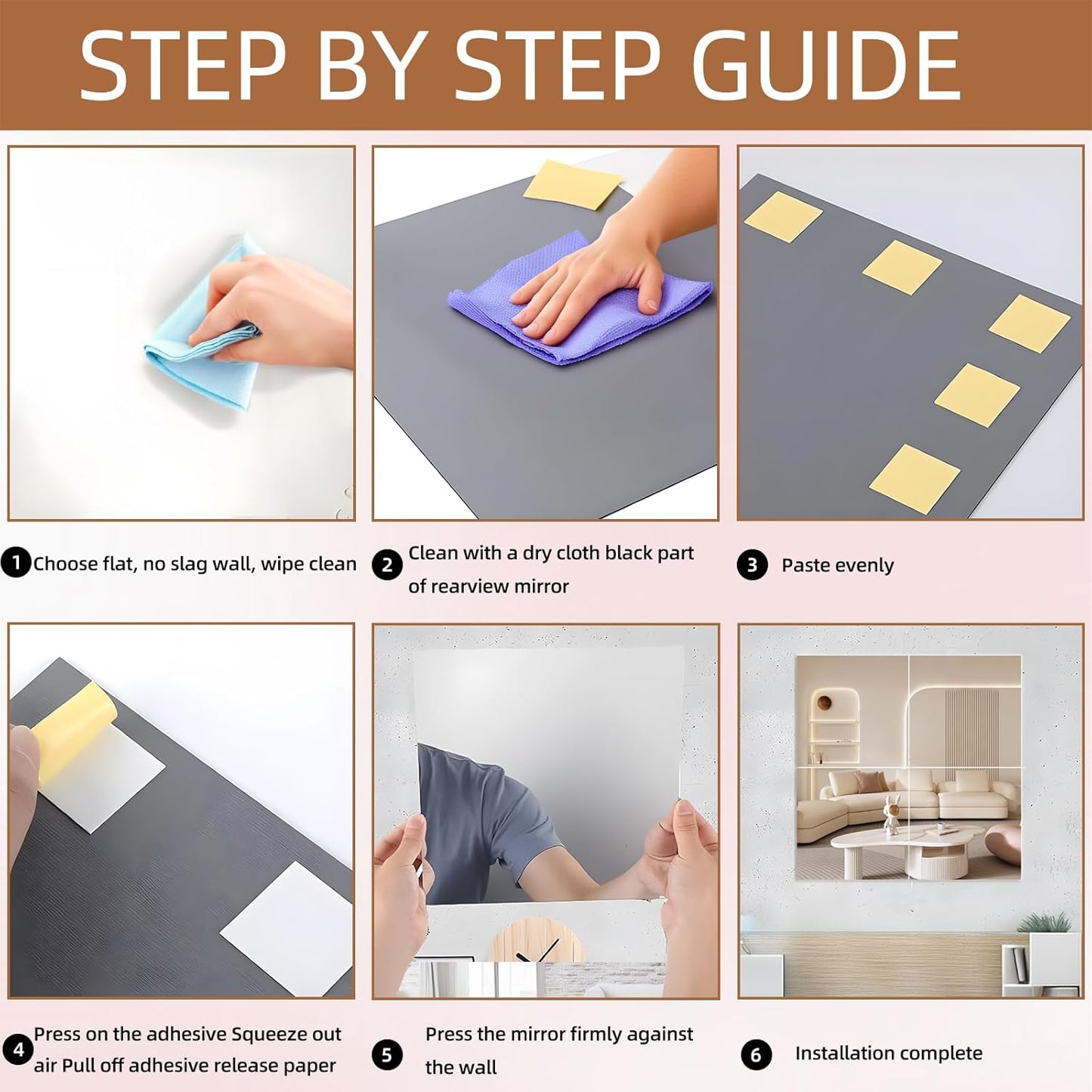 STEP BY STEP GUIDE

1 Choose flat, no slag wall, wipe clean

2 Clean with a dry cloth black part of rearview mirror

3 Paste evenly

4 Press on the adhesive Squeeze out air Pull off adhesive release paper

5 Press the mirror firmly against the wall

6 Installation complete