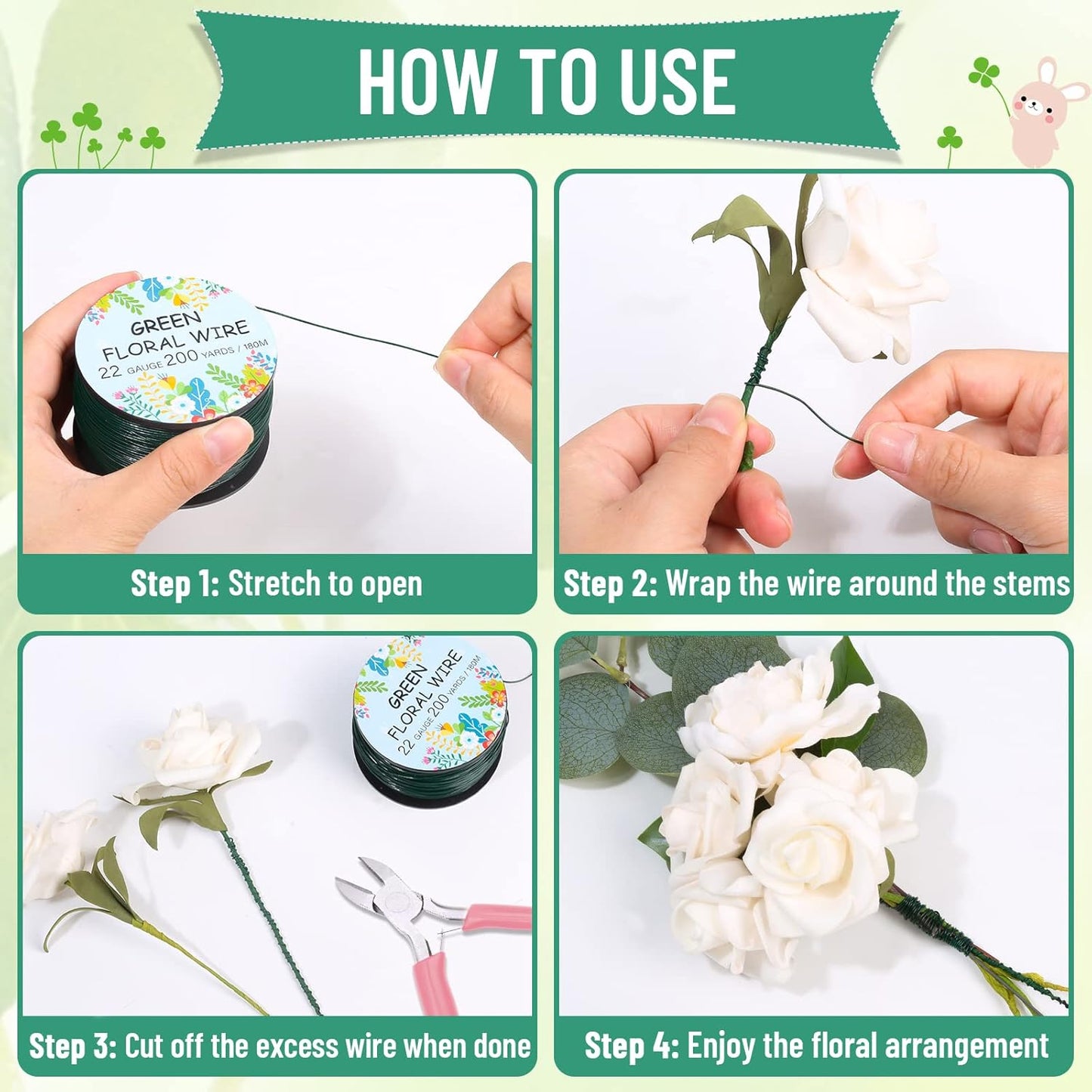 HOW TO USE

GREEN FLORAL WIRE 22 GAUGE 200 YARDS / 180M

Step 1: Stretch to open

Step 2: Wrap the wire around the stems

GREEN FLORAL WIRE 22 GAUGE 200 YARDS / 180M

Step 3: Cut off the excess wire when done

Step 4: Enjoy the floral arrangement