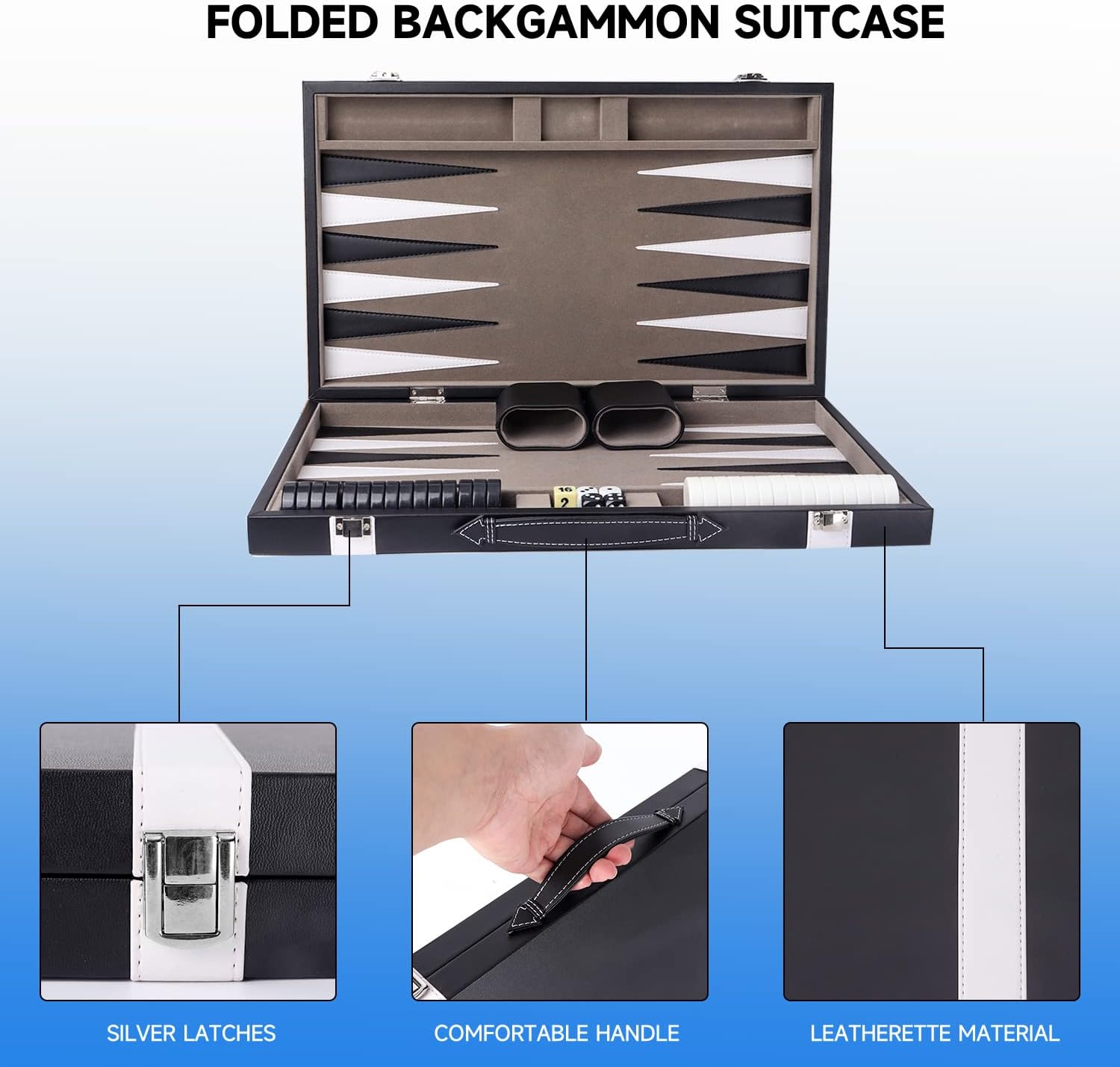 FOLDED BACKGAMMON SUITCASE

16
2

SILVER LATCHES

COMFORTABLE HANDLE

LEATHERETTE MATERIAL