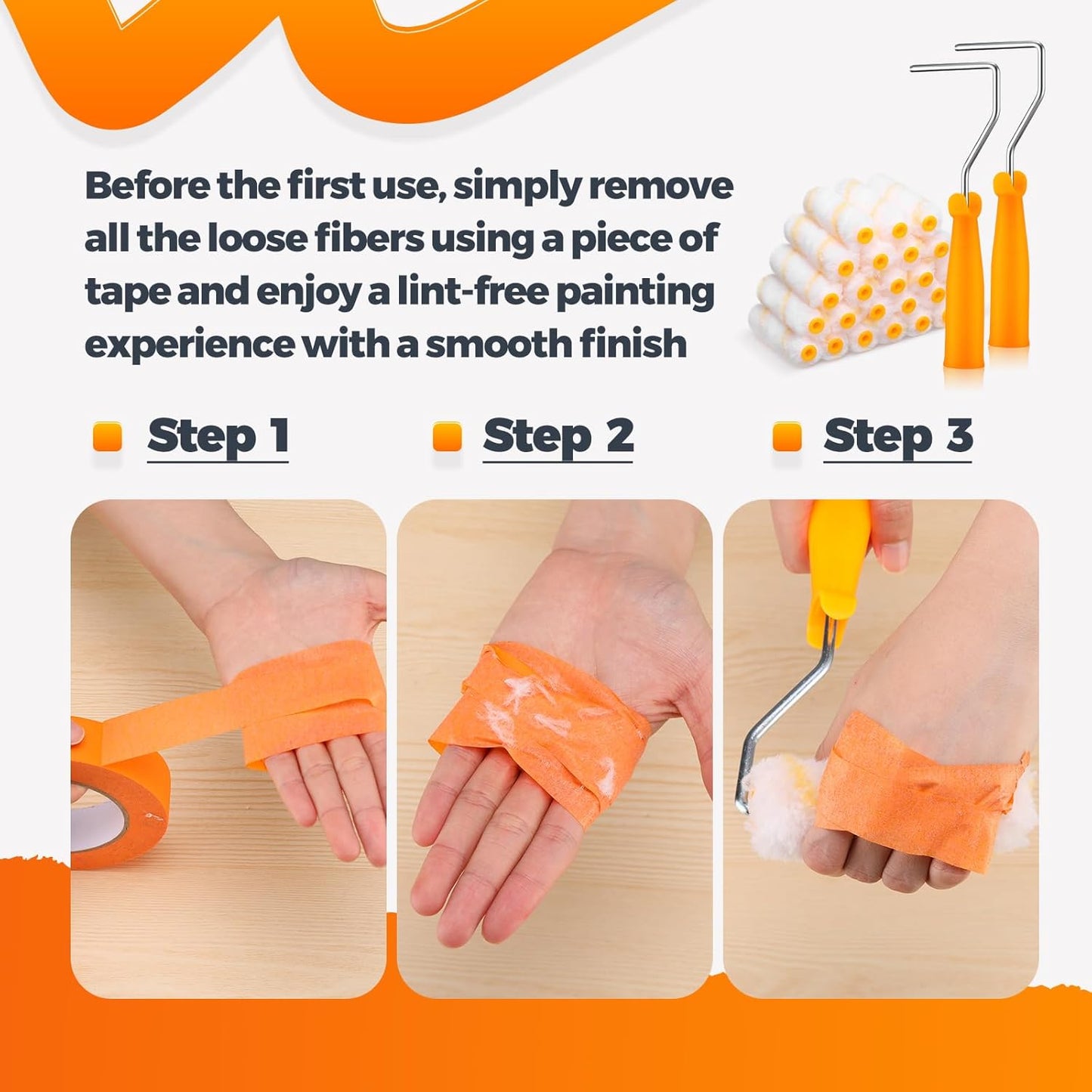 Before the first use, simply remove all the loose fibers using a piece of tape and enjoy a lint-free painting experience with a smooth finish

Step 1

Step 2

Step 3