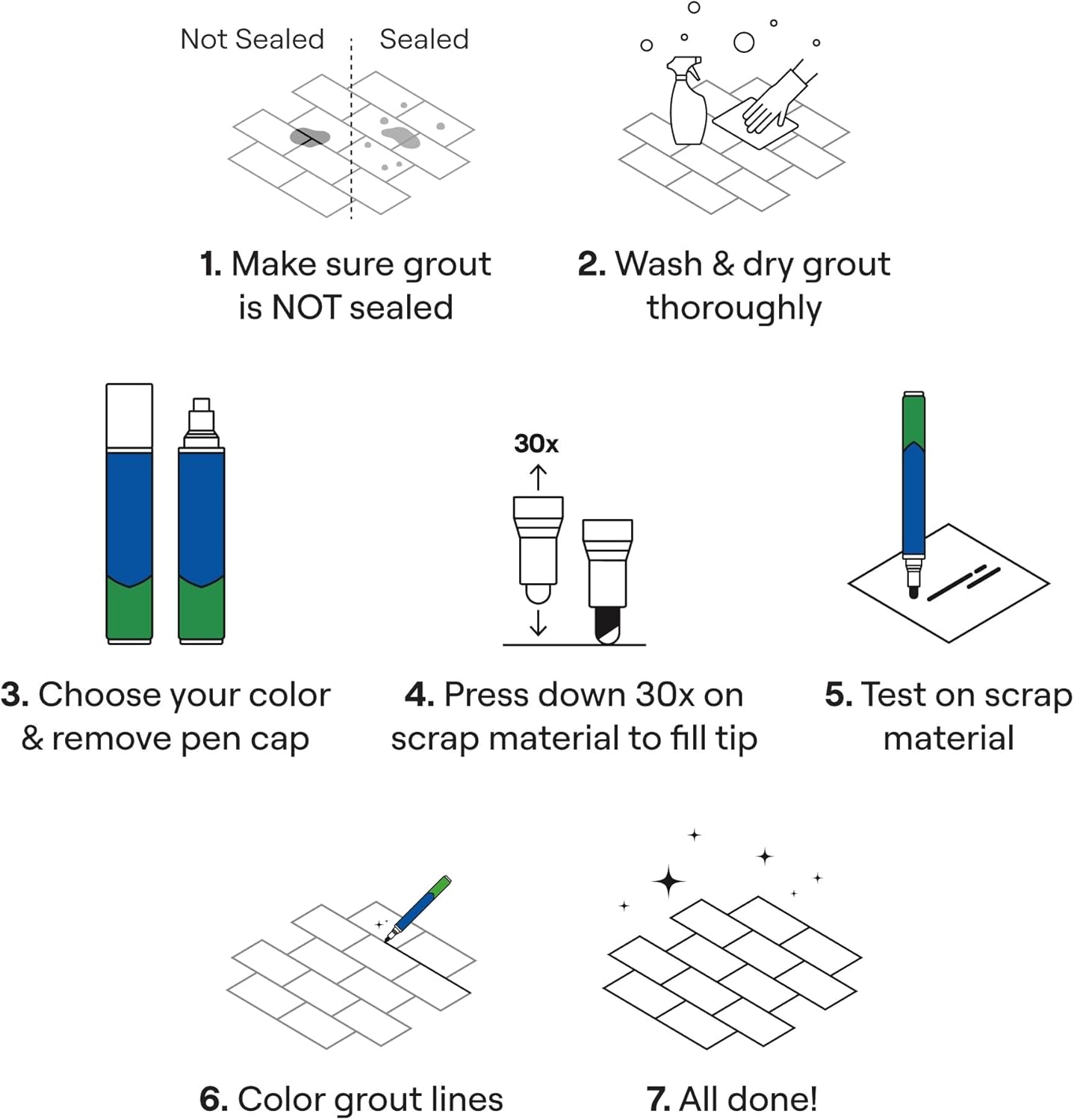 Not Sealed Sealed

1. Make sure grout is NOT sealed

2. Wash & dry grout thoroughly

30x

3. Choose your color & remove pen cap

4. Press down 30x on scrap material to fill tip

5. Test on scrap material

6. Color grout lines

7. All done!