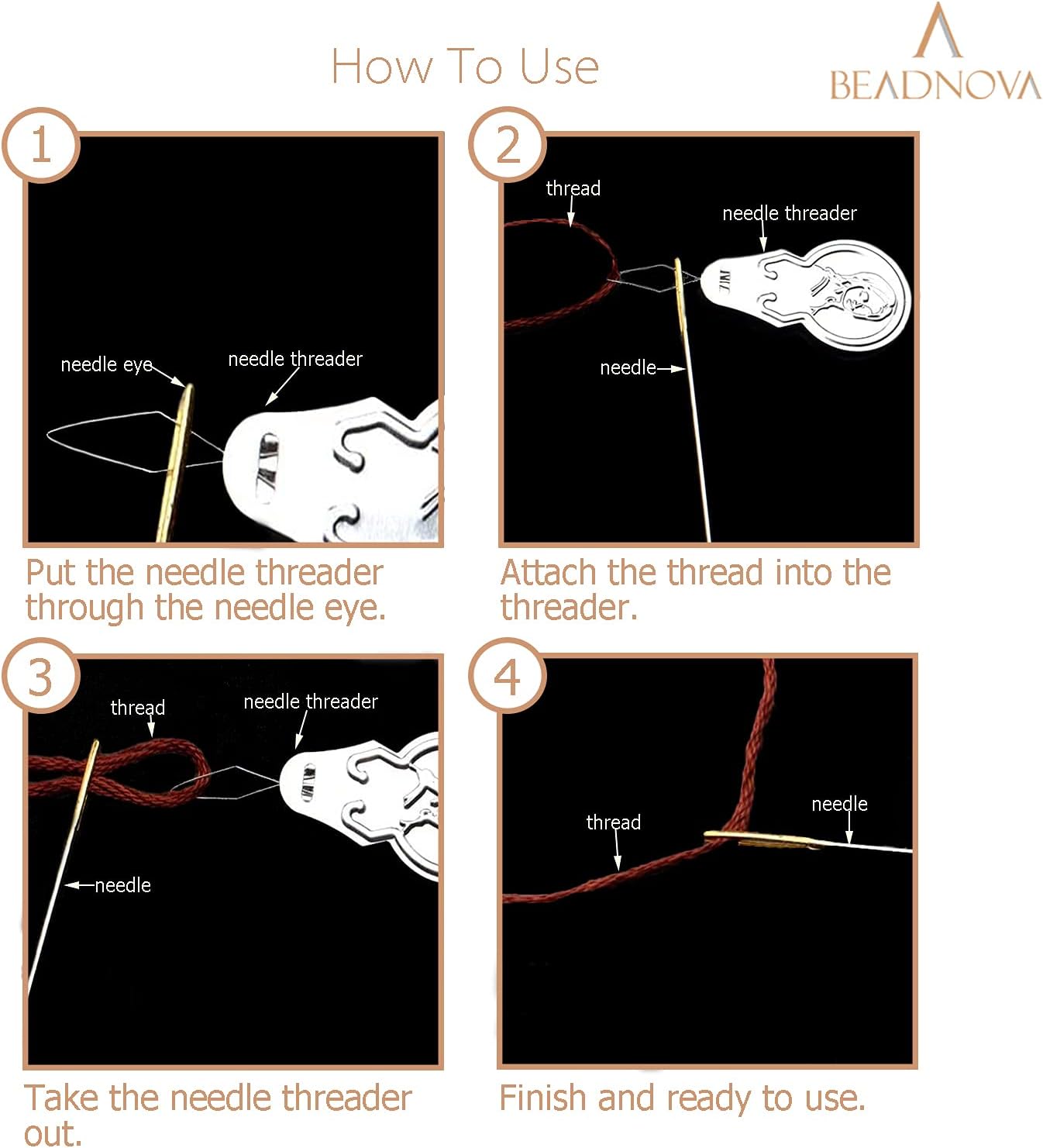 How To Use

BEADNOVA

1

needle eye

needle threader

Put the needle threader through the needle eye.

2

thread

needle threader

needle

Attach the thread into the threader.

3

thread

needle threader

needle

Take the needle threader out.

4

thread

needle

Finish and ready to use.