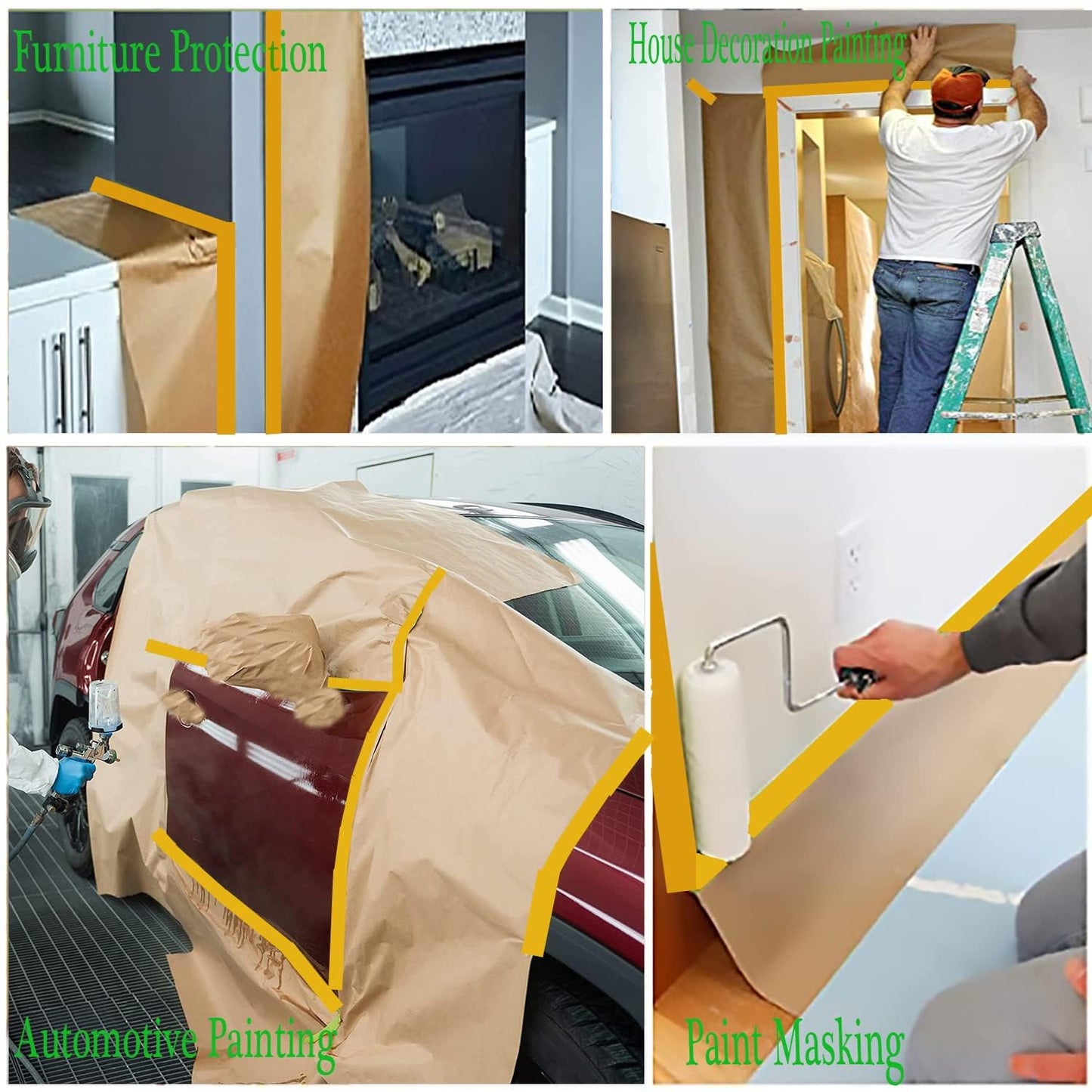 Furniture Protection

House Decoration Painting

Automotive Painting

Paint Masking