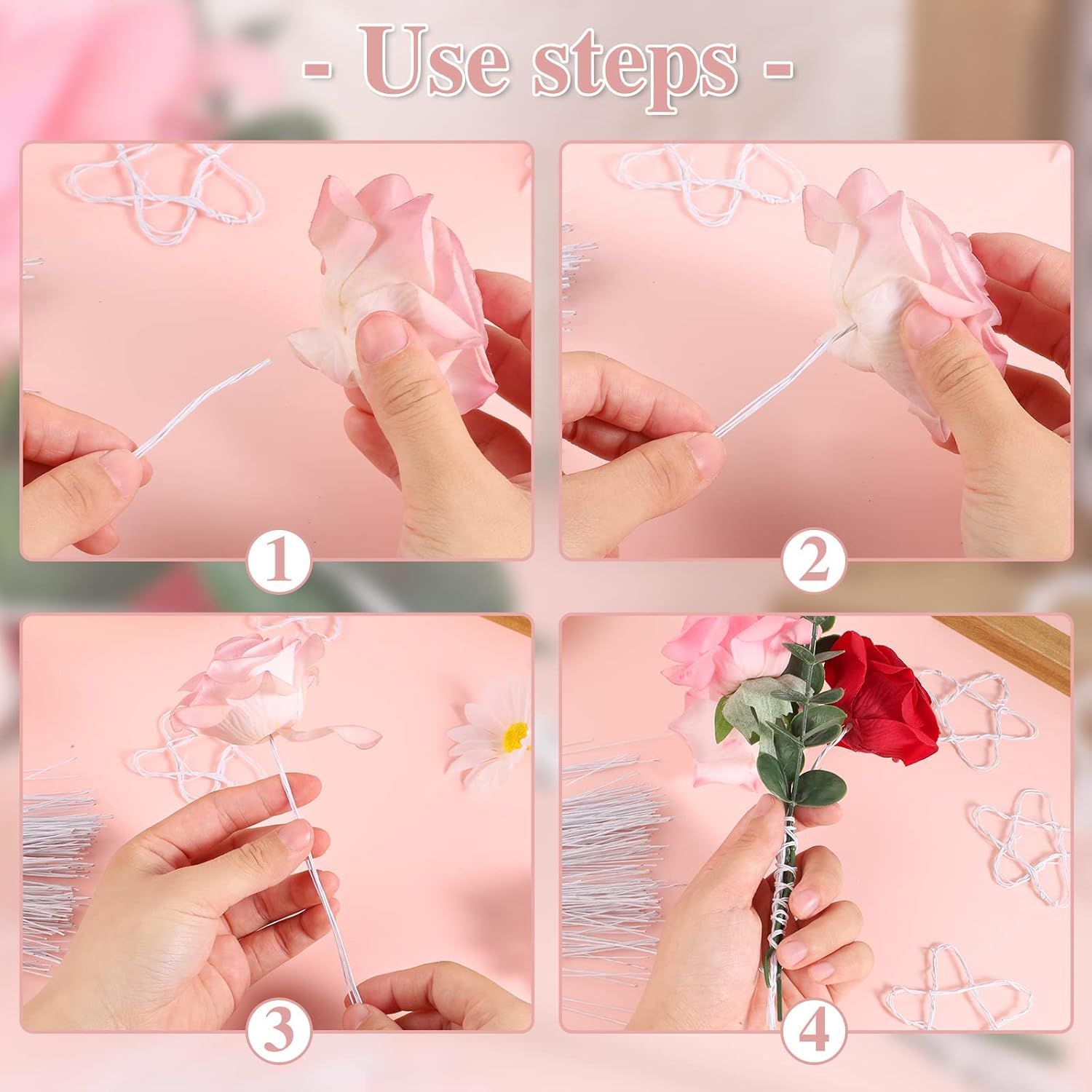 - Use steps -

1

2

3

4