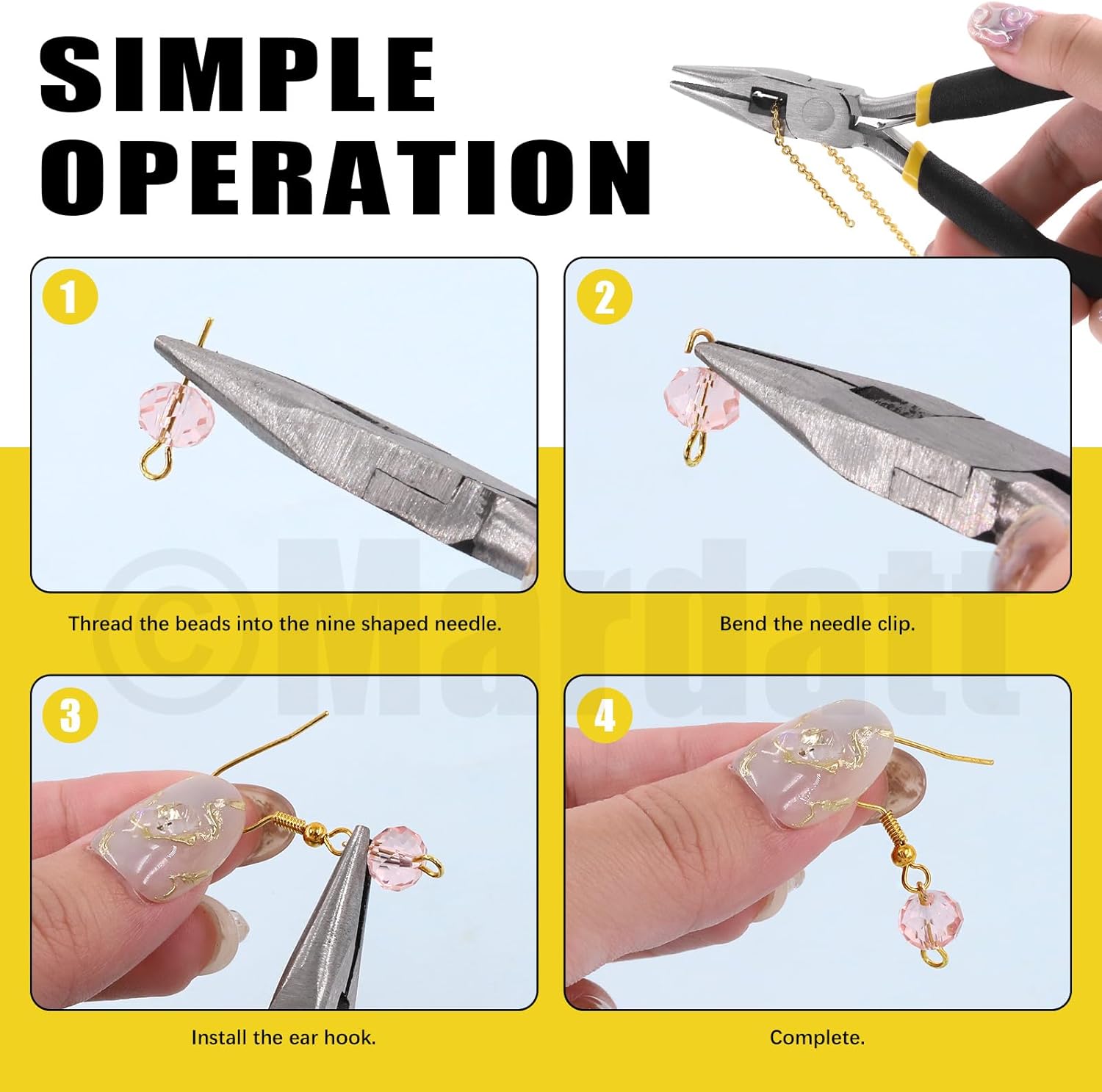 SIMPLE OPERATION

1

Thread the beads into the nine shaped needle.

2

Bend the needle clip.

©Mardatt

3

Install the ear hook.

4

Complete.