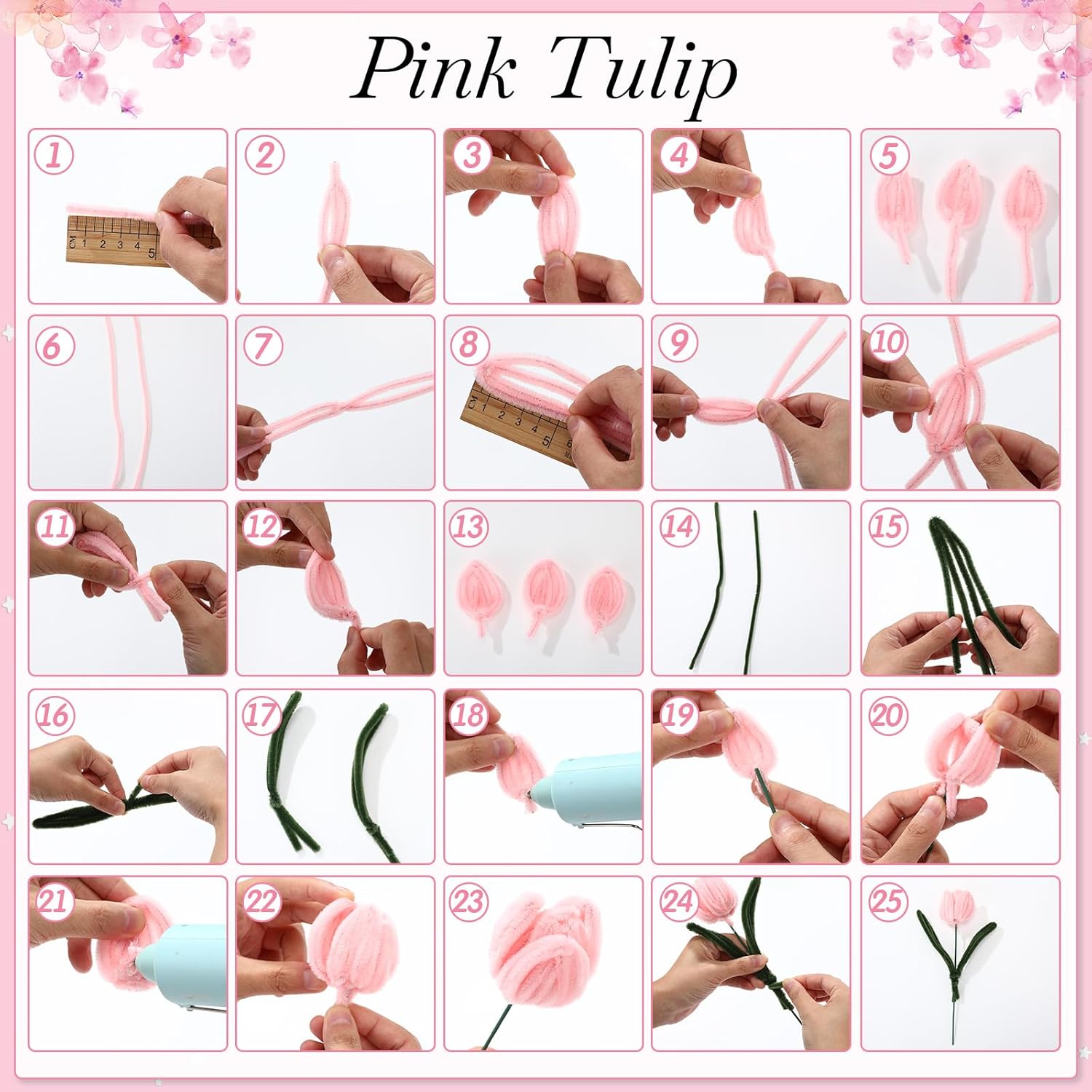 Pink Tulip

1
CM 1 2 3 4 5

2

3

4

5

6

7

8
CM 1 2 3 4 5 6

9

10

11

12

13

14

15

16

17

18

19

20

21

22

23

24

25