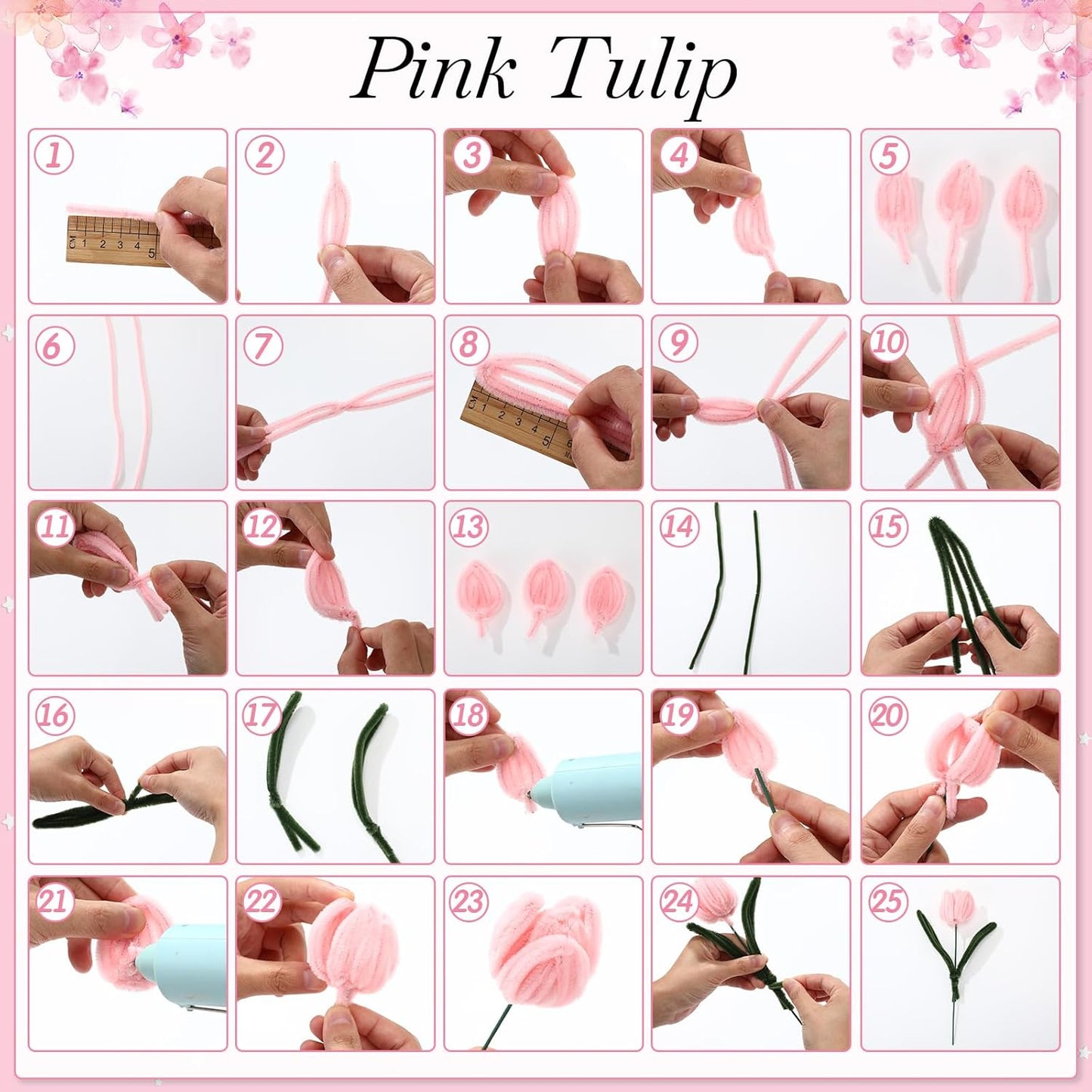 Pink Tulip

1

CM 1 2 3 4 5

2

3

4

5

6

7

8

CM 1 2 3 4 5 6

9

10

11

12

13

14

15

16

17

18

19

20

21

22

23

24

25