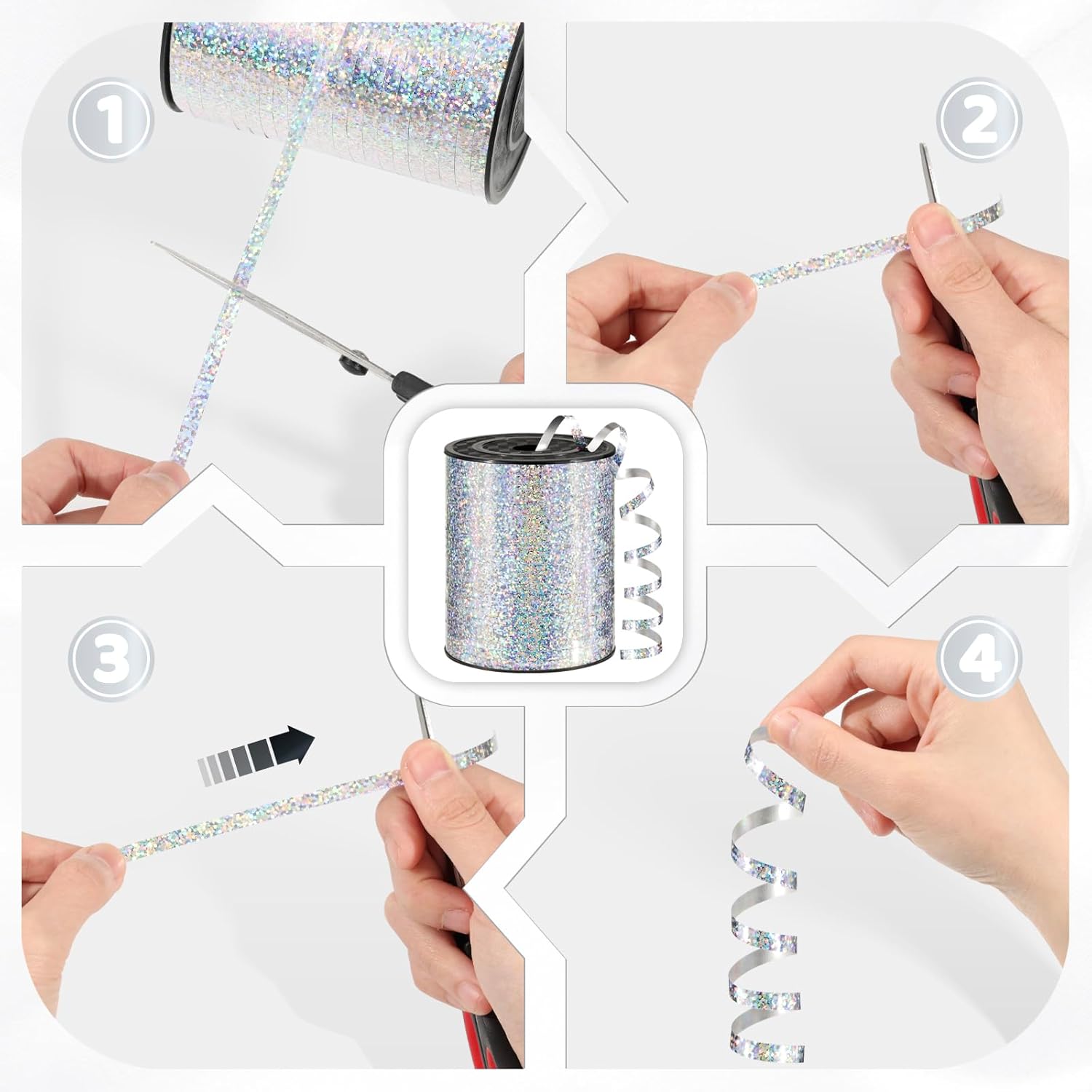 1

2

3

4