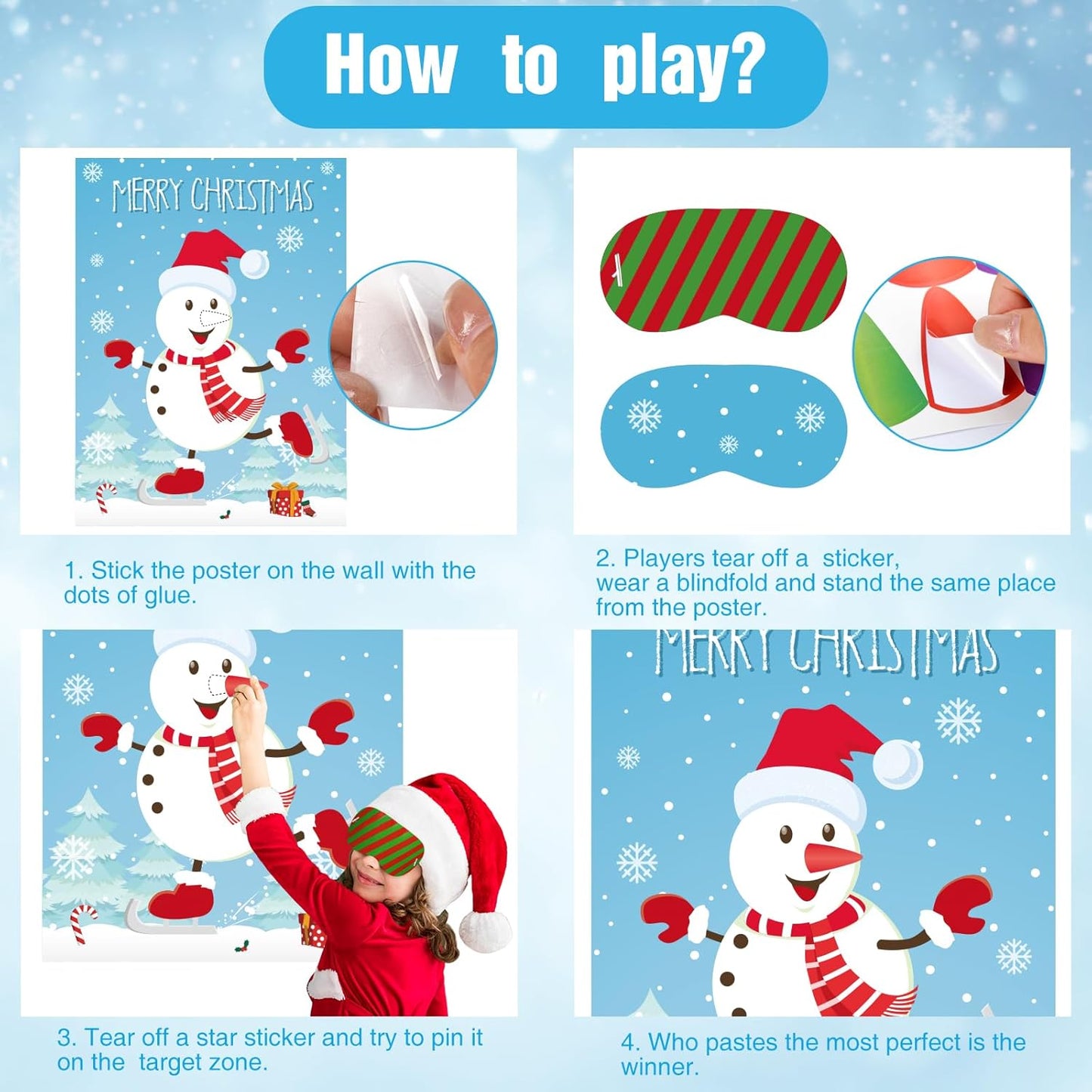 How to play?

MERRY CHRISTMAS

1. Stick the poster on the wall with the dots of glue.

2. Players tear off a sticker, wear a blindfold and stand the same place from the poster.

MERRY CHRISTMAS

3. Tear off a star sticker and try to pin it on the target zone.

4. Who pastes the most perfect is the winner.