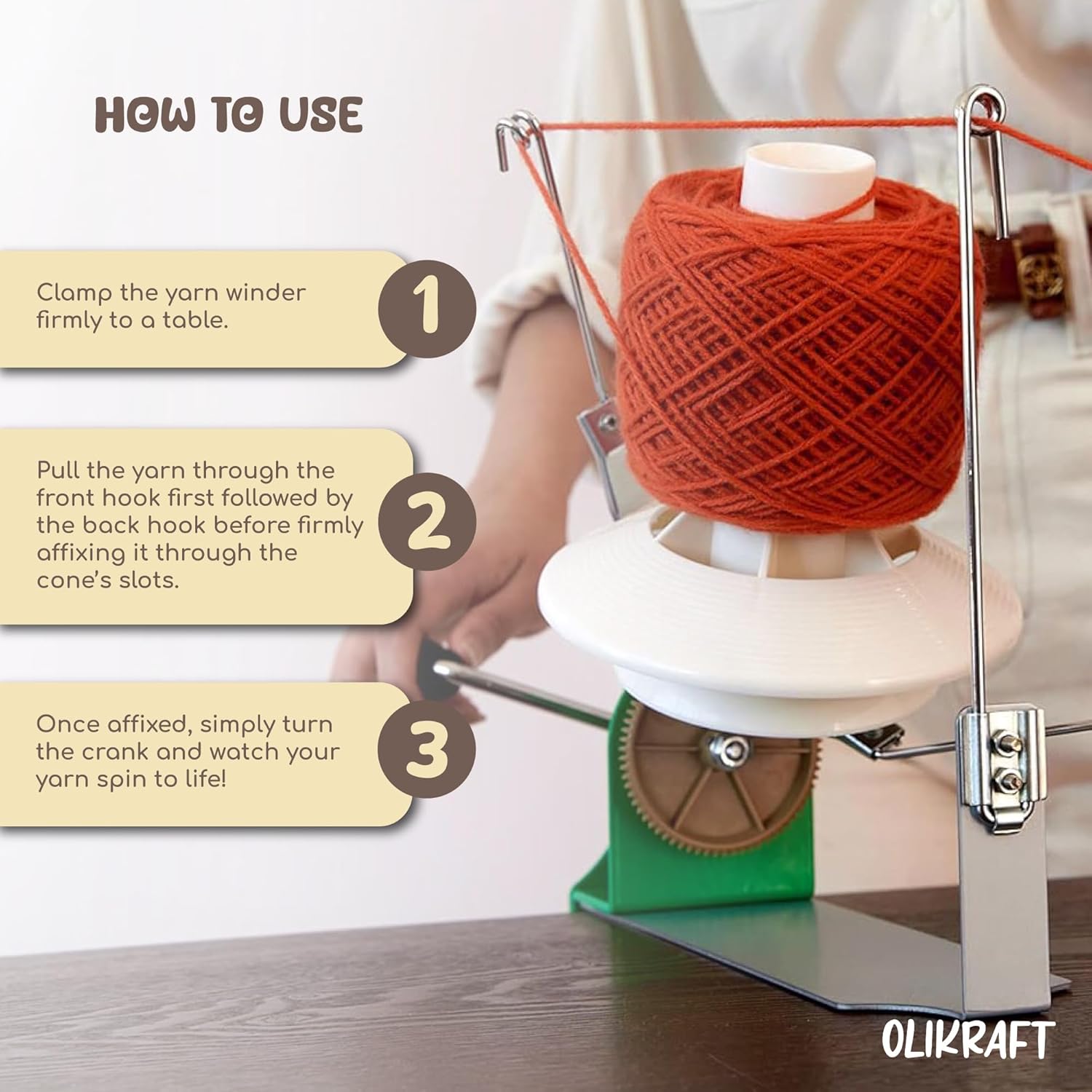 HOW TO USE

Clamp the yarn winder firmly to a table.

1

Pull the yarn through the front hook first followed by the back hook before firmly affixing it through the cone's slots.

2

Once affixed, simply turn the crank and watch your yarn spin to life!

3

OLIKRAFT