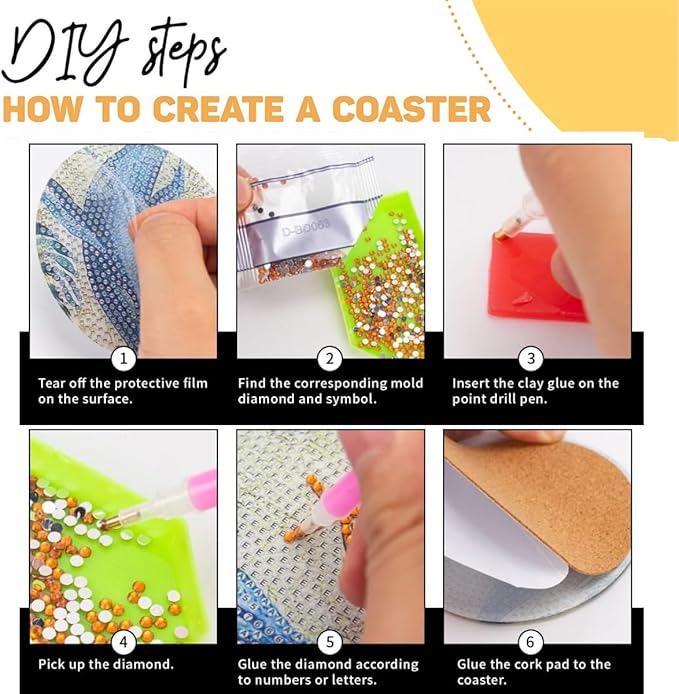 DIY steps
HOW TO CREATE A COASTER

D-BD063

1
Tear off the protective film on the surface.

2
Find the corresponding mold diamond and symbol.

3
Insert the clay glue on the point drill pen.

4
Pick up the diamond.

5
Glue the diamond according to numbers or letters.

6
Glue the cork pad to the coaster.