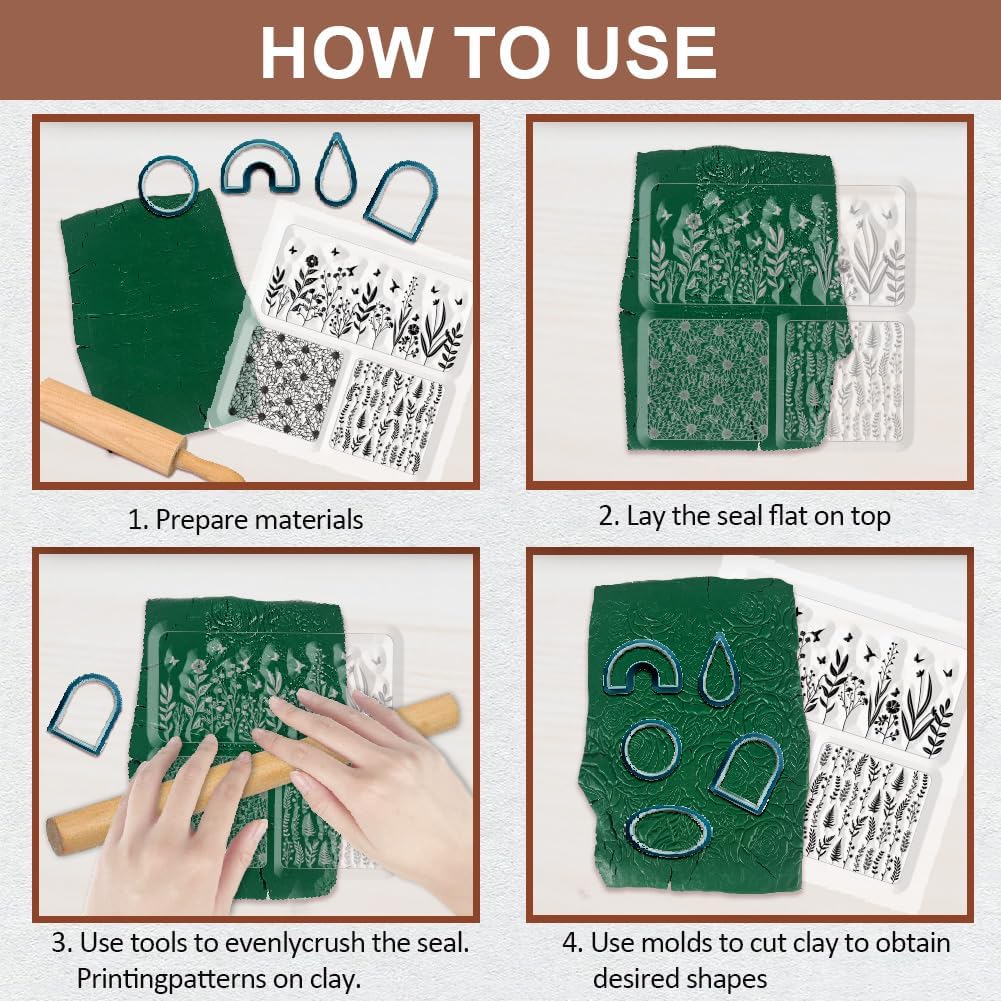 HOW TO USE

1. Prepare materials

2. Lay the seal flat on top

3. Use tools to evenlycrush the seal. Printingpatterns on clay.

4. Use molds to cut clay to obtain desired shapes