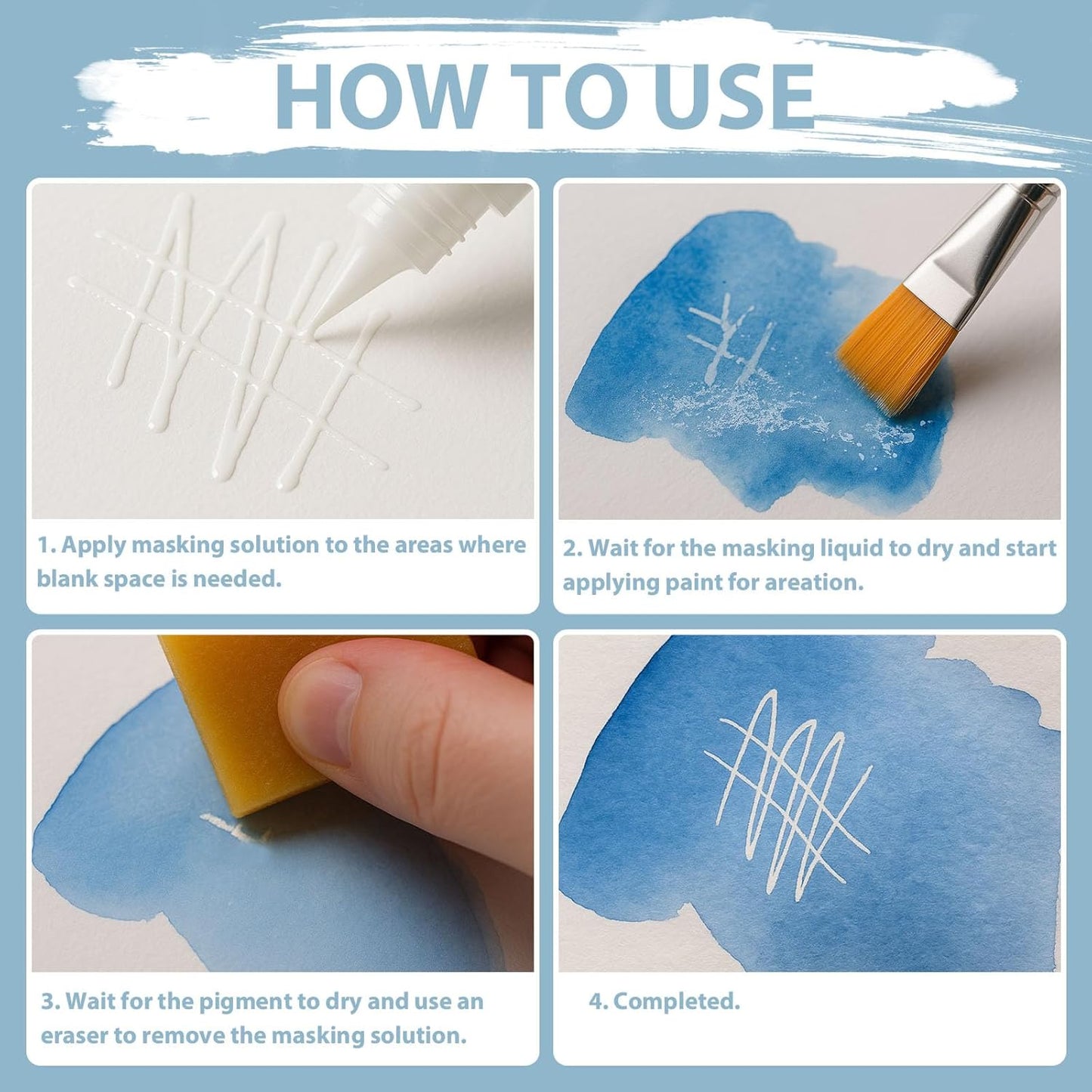 HOW TO USE

1. Apply masking solution to the areas where blank space is needed.

2. Wait for the masking liquid to dry and start applying paint for areation.

3. Wait for the pigment to dry and use an eraser to remove the masking solution.

4. Completed.