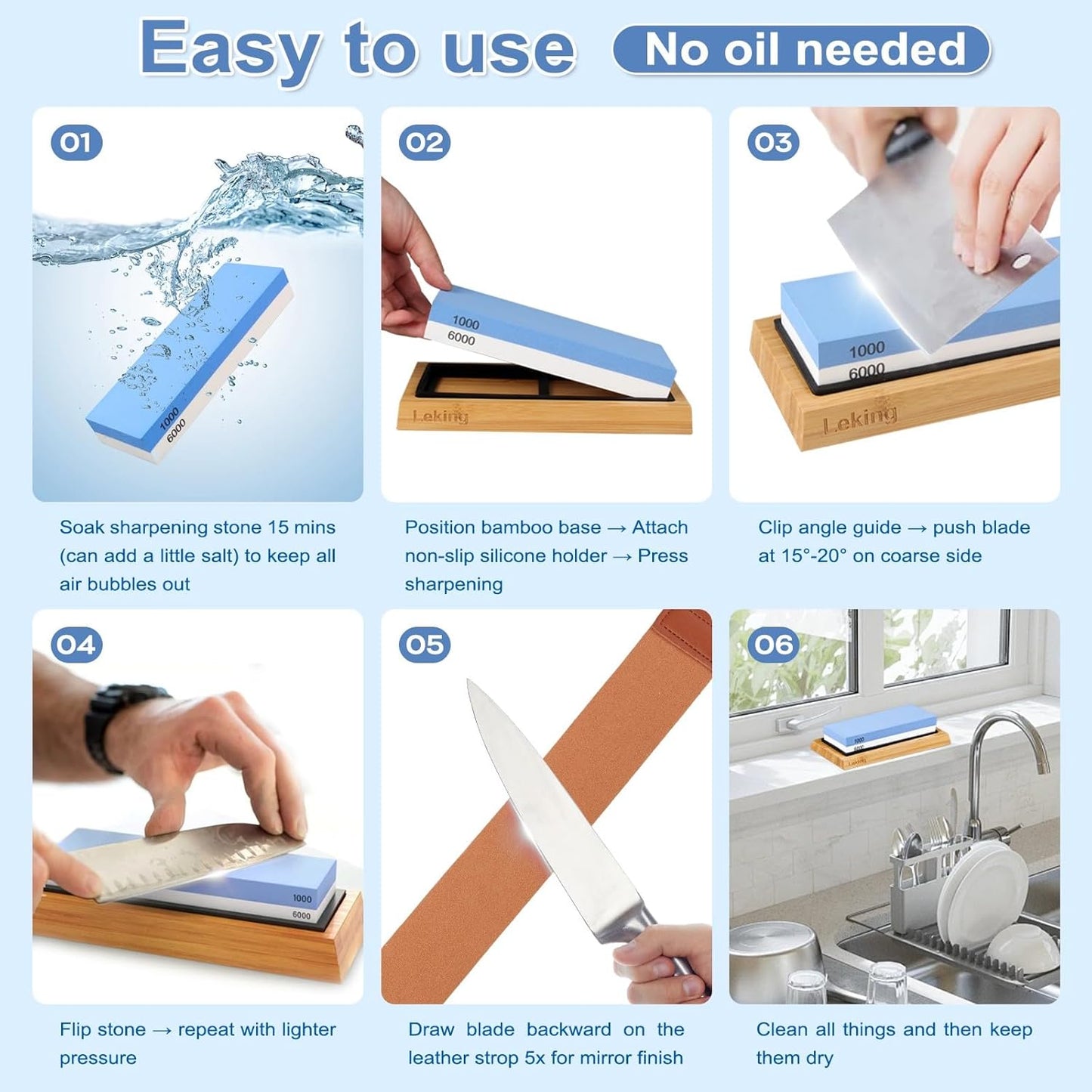 Easy to use No oil needed

01

1000
6000

Soak sharpening stone 15 mins (can add a little salt) to keep all air bubbles out

02

1000
6000
Leking

Position bamboo base → Attach non-slip silicone holder → Press sharpening

03

1000
6000
Leking

Clip angle guide → push blade at 15°-20° on coarse side

04

1000
6000

Flip stone → repeat with lighter pressure

05

Draw blade backward on the leather strop 5x for mirror finish

06

Clean all things and then keep them dry