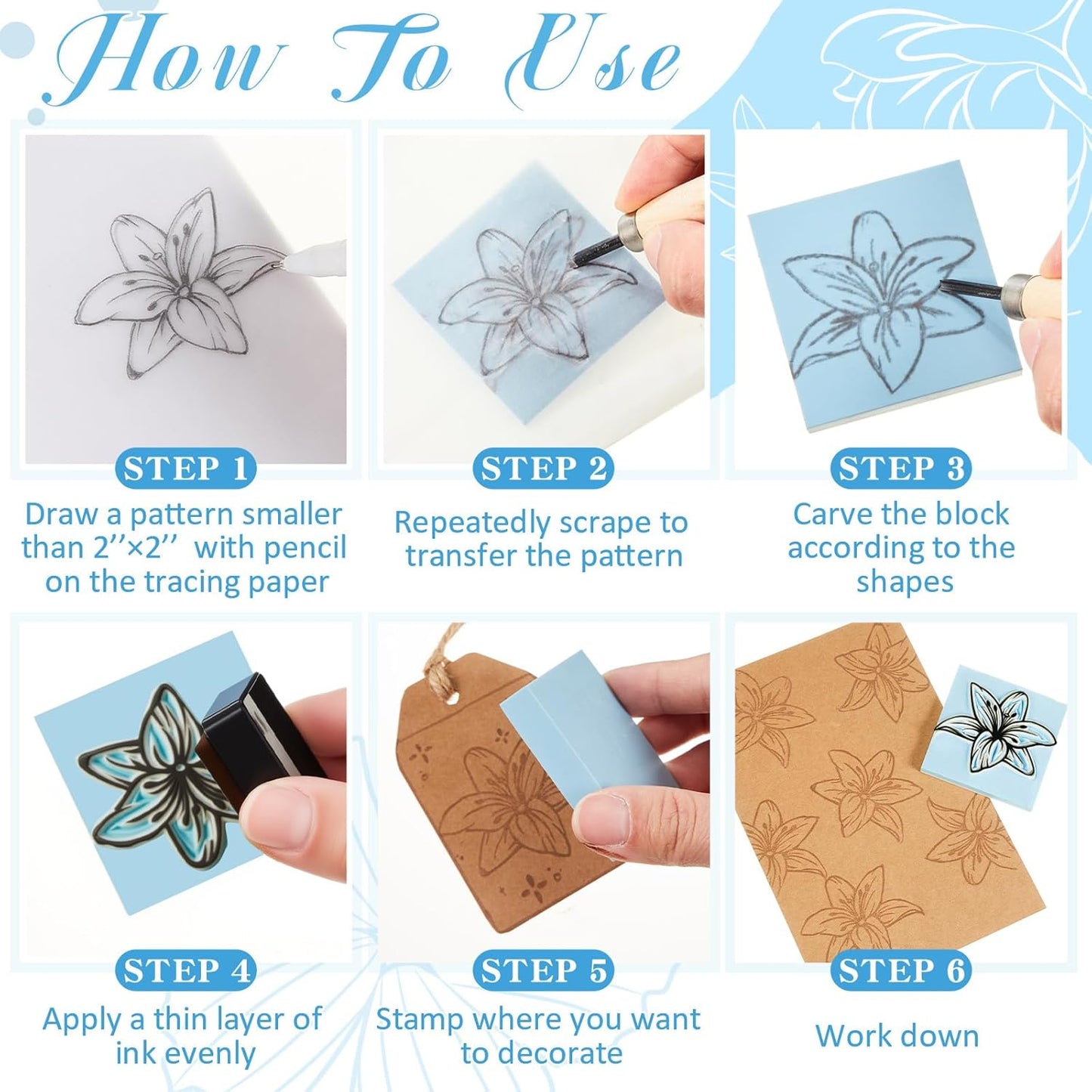 How To Use

STEP 1
Draw a pattern smaller than 2''×2'' with pencil on the tracing paper

STEP 2
Repeatedly scrape to transfer the pattern

STEP 3
Carve the block according to the shapes

STEP 4
Apply a thin layer of ink evenly

STEP 5
Stamp where you want to decorate

STEP 6
Work down