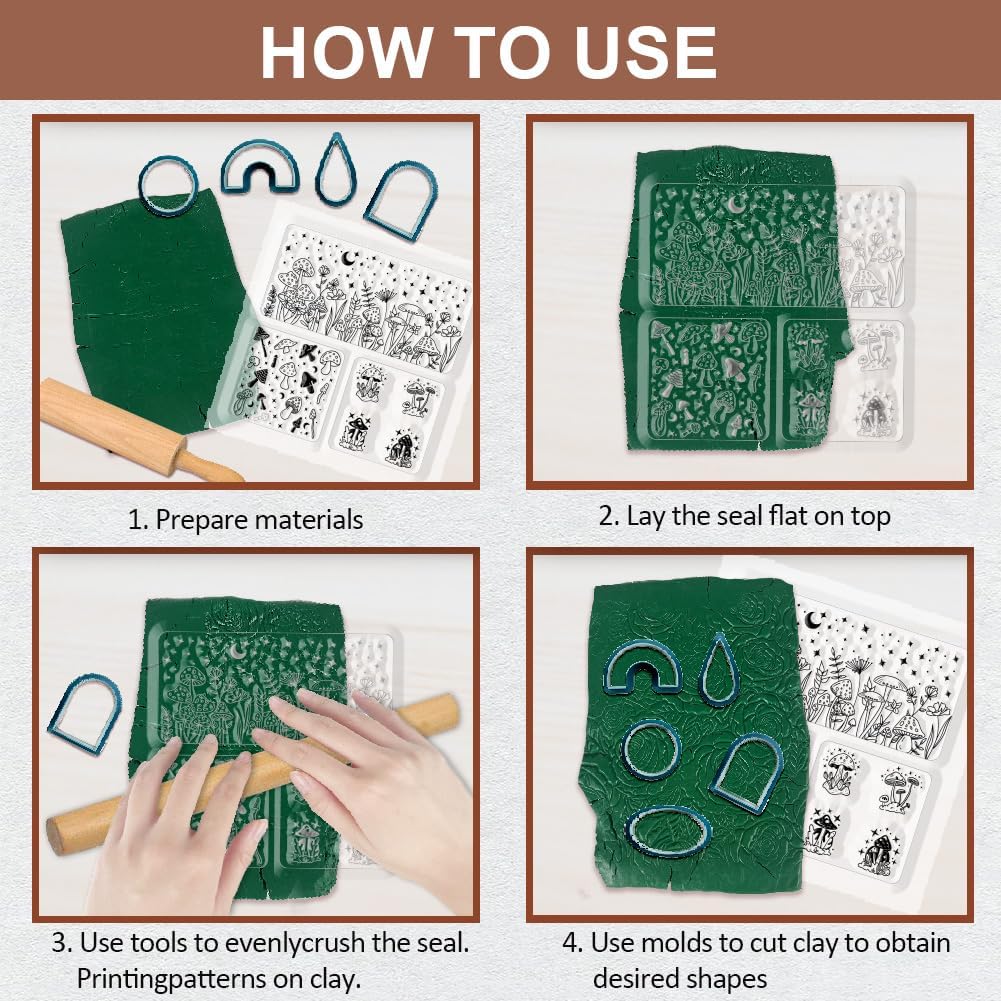 HOW TO USE

1. Prepare materials

2. Lay the seal flat on top

3. Use tools to evenlycrush the seal. Printingpatterns on clay.

4. Use molds to cut clay to obtain desired shapes