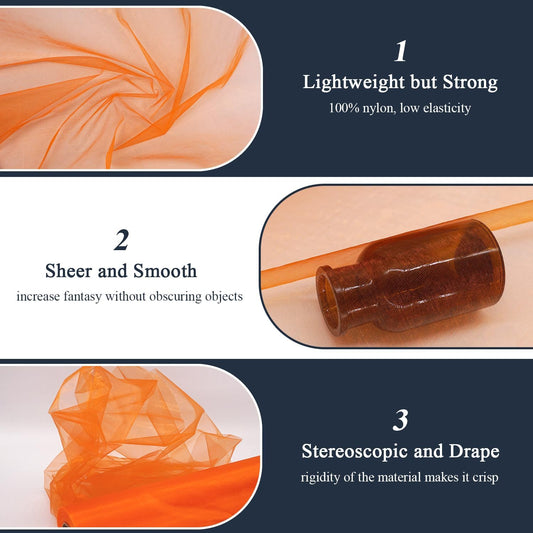 1
Lightweight but Strong
100% nylon, low elasticity

2
Sheer and Smooth
increase fantasy without obscuring objects

3
Stereoscopic and Drape
rigidity of the material makes it crisp