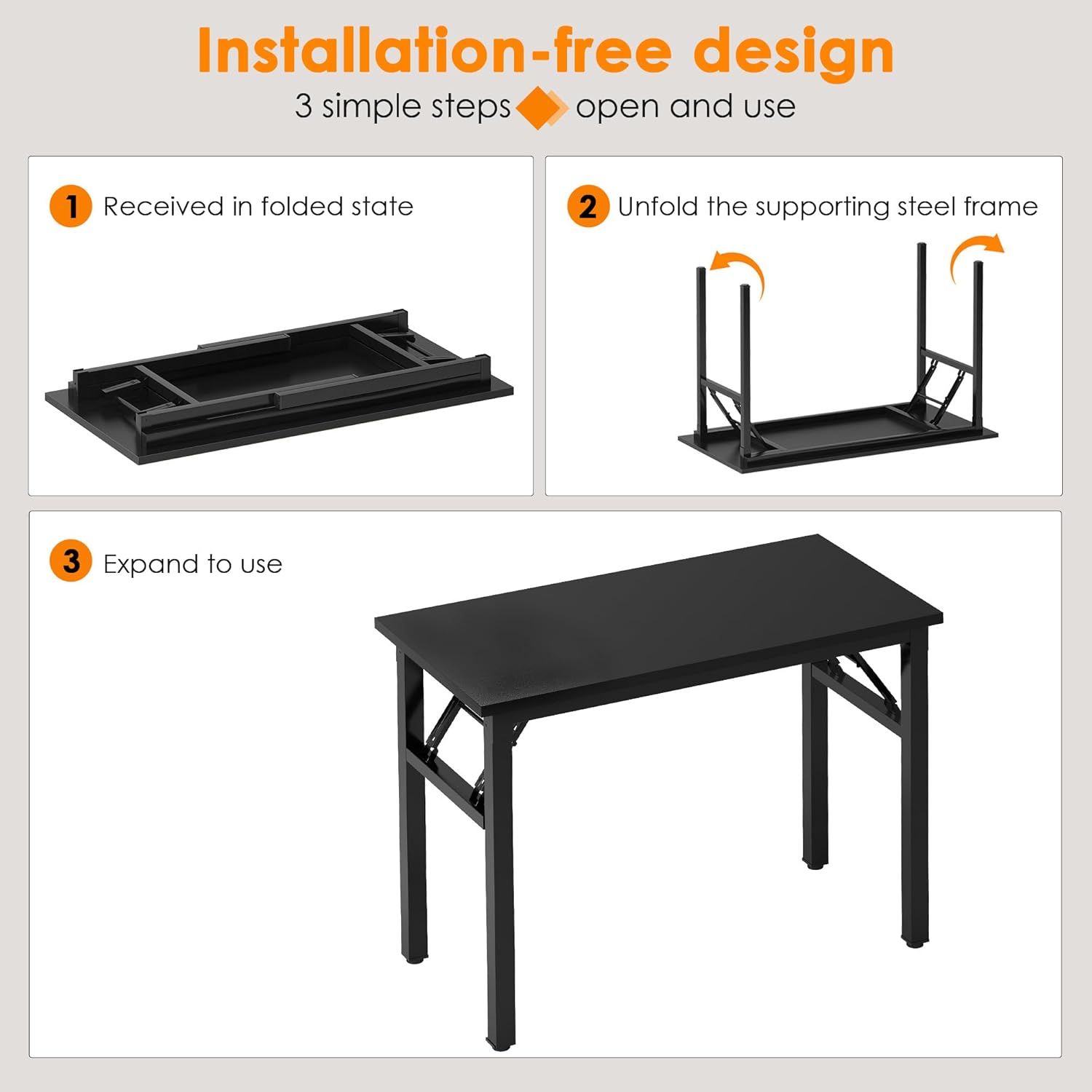 Installation-free design

3 simple steps open and use

1 Received in folded state

2 Unfold the supporting steel frame

3 Expand to use