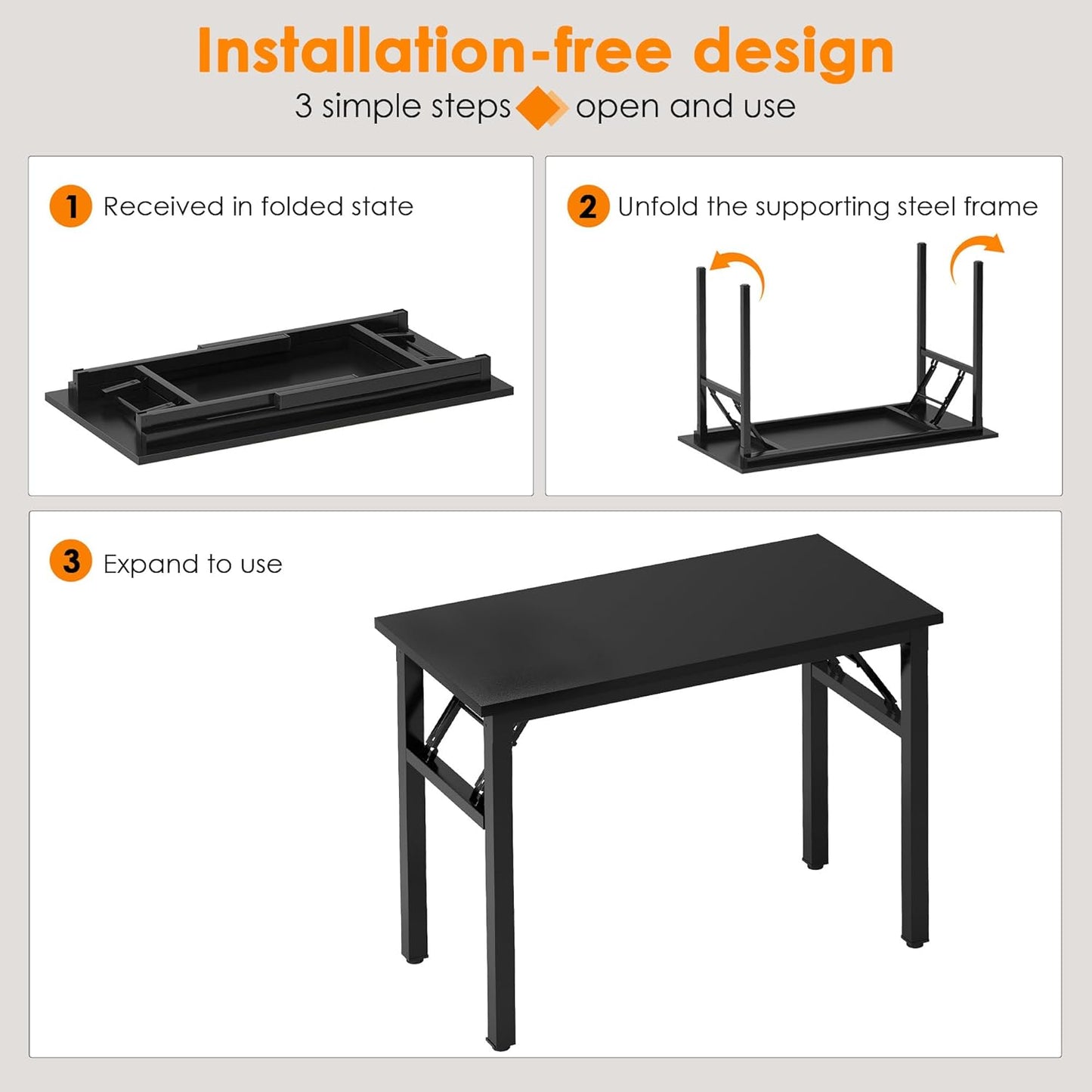 Installation-free design

3 simple steps open and use

1 Received in folded state

2 Unfold the supporting steel frame

3 Expand to use