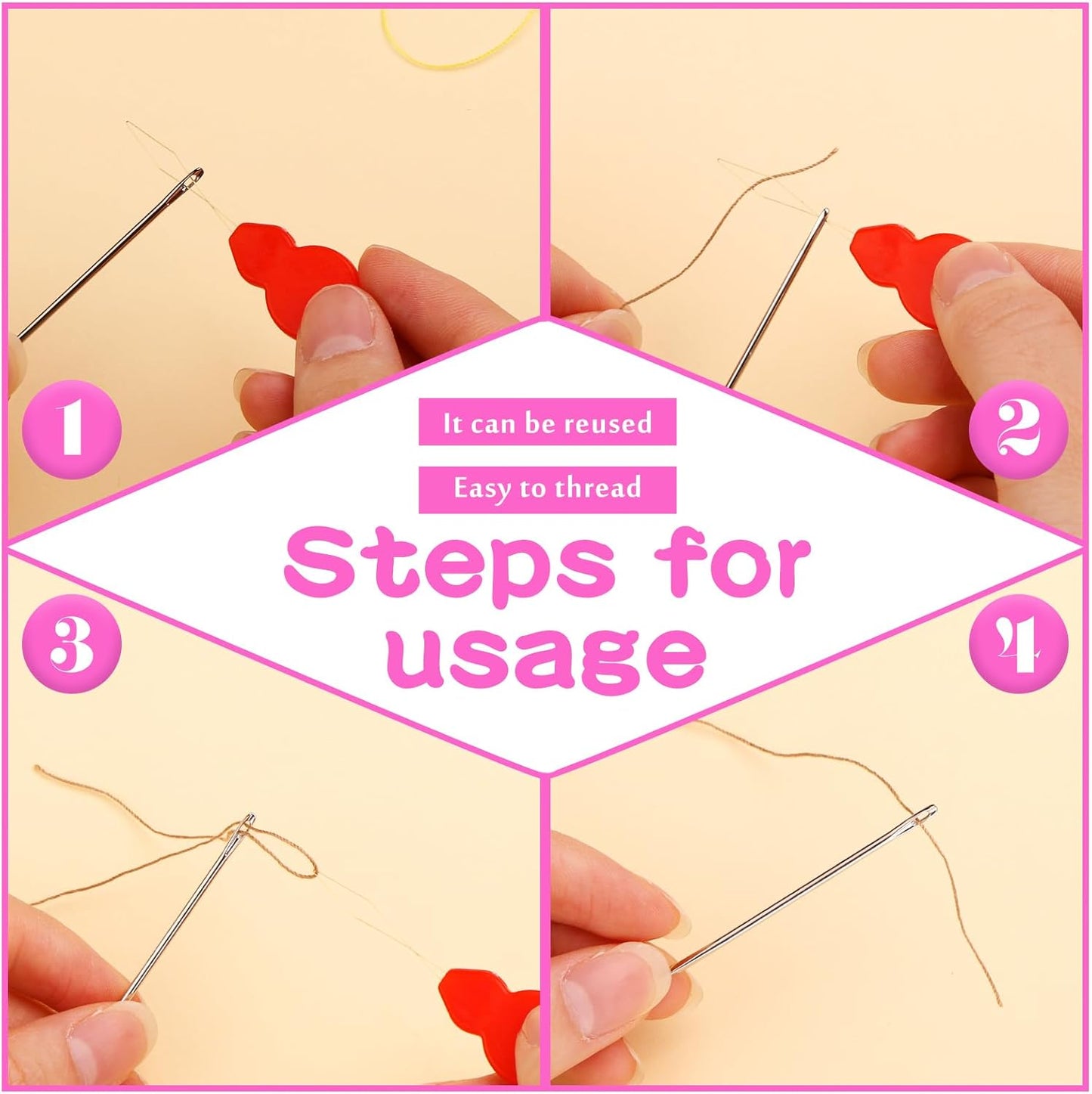 1

2

It can be reused

Easy to thread

Steps for usage

3

4