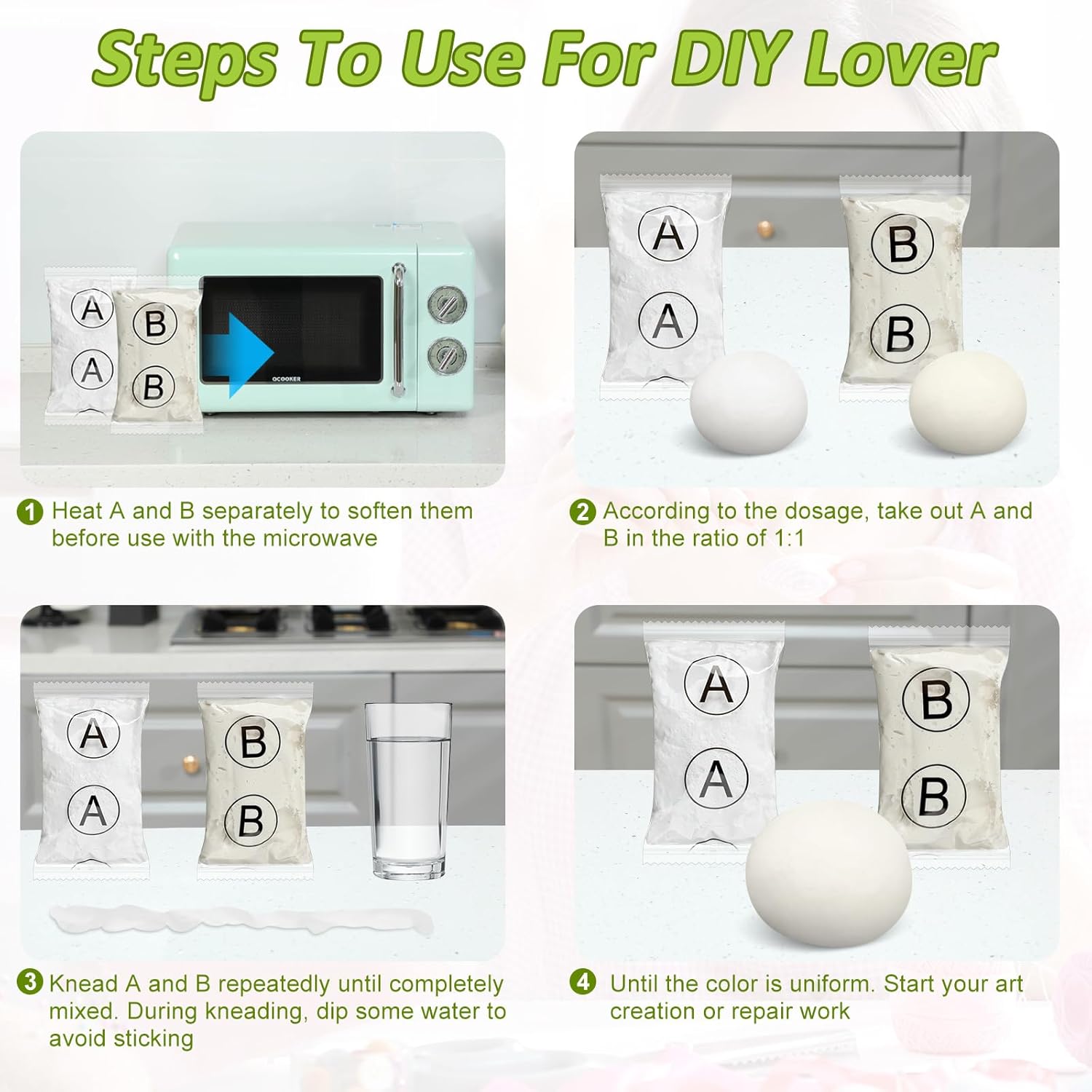 Steps To Use For DIY Lover

A A B B
OCOOKER

1 Heat A and B separately to soften them before use with the microwave

A A B B

2 According to the dosage, take out A and B in the ratio of 1:1

A A B B

3 Knead A and B repeatedly until completely mixed. During kneading, dip some water to avoid sticking

A A B B

4 Until the color is uniform. Start your art creation or repair work