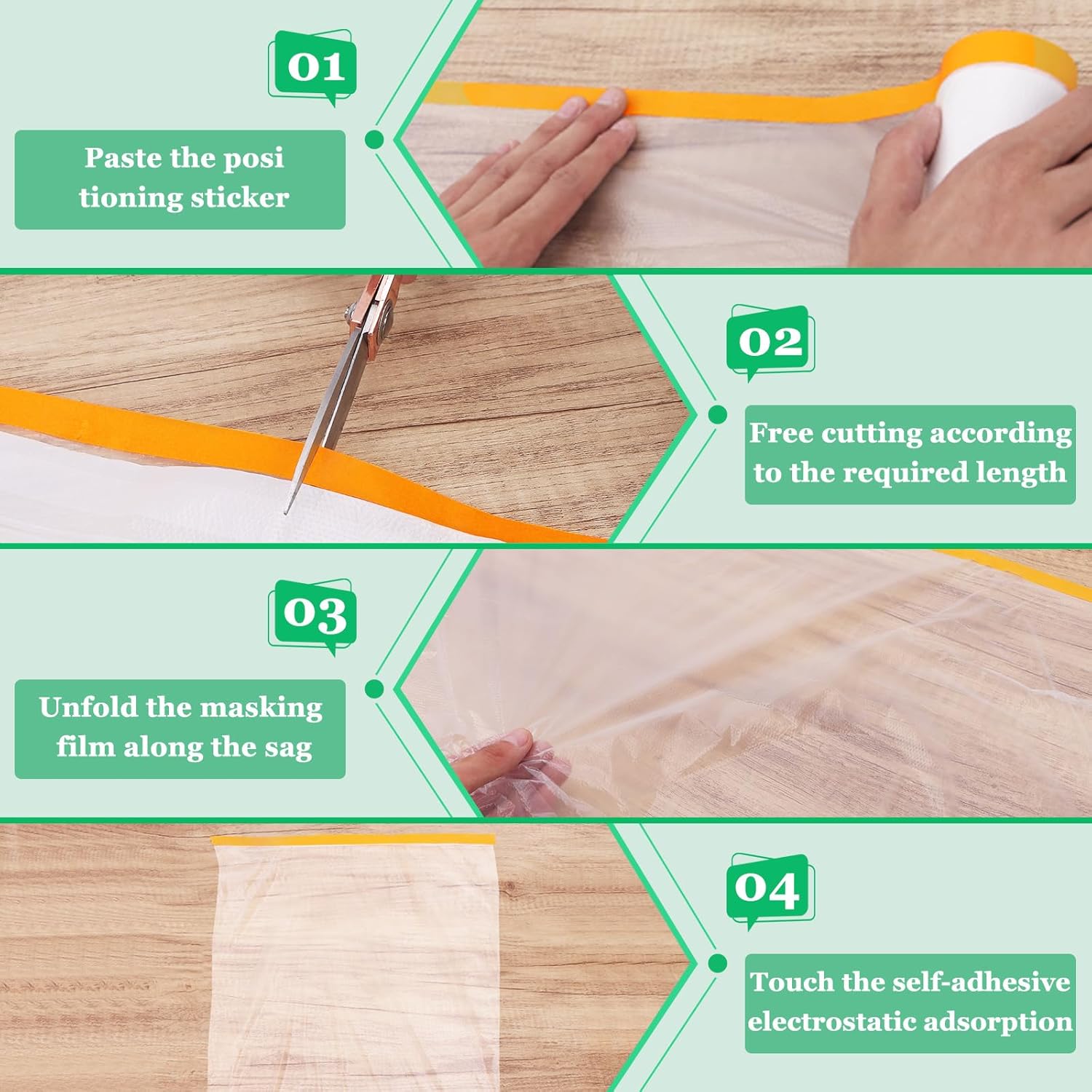 01

Paste the posi tioning sticker

02

Free cutting according to the required length

03

Unfold the masking film along the sag

04

Touch the self-adhesive electrostatic adsorption