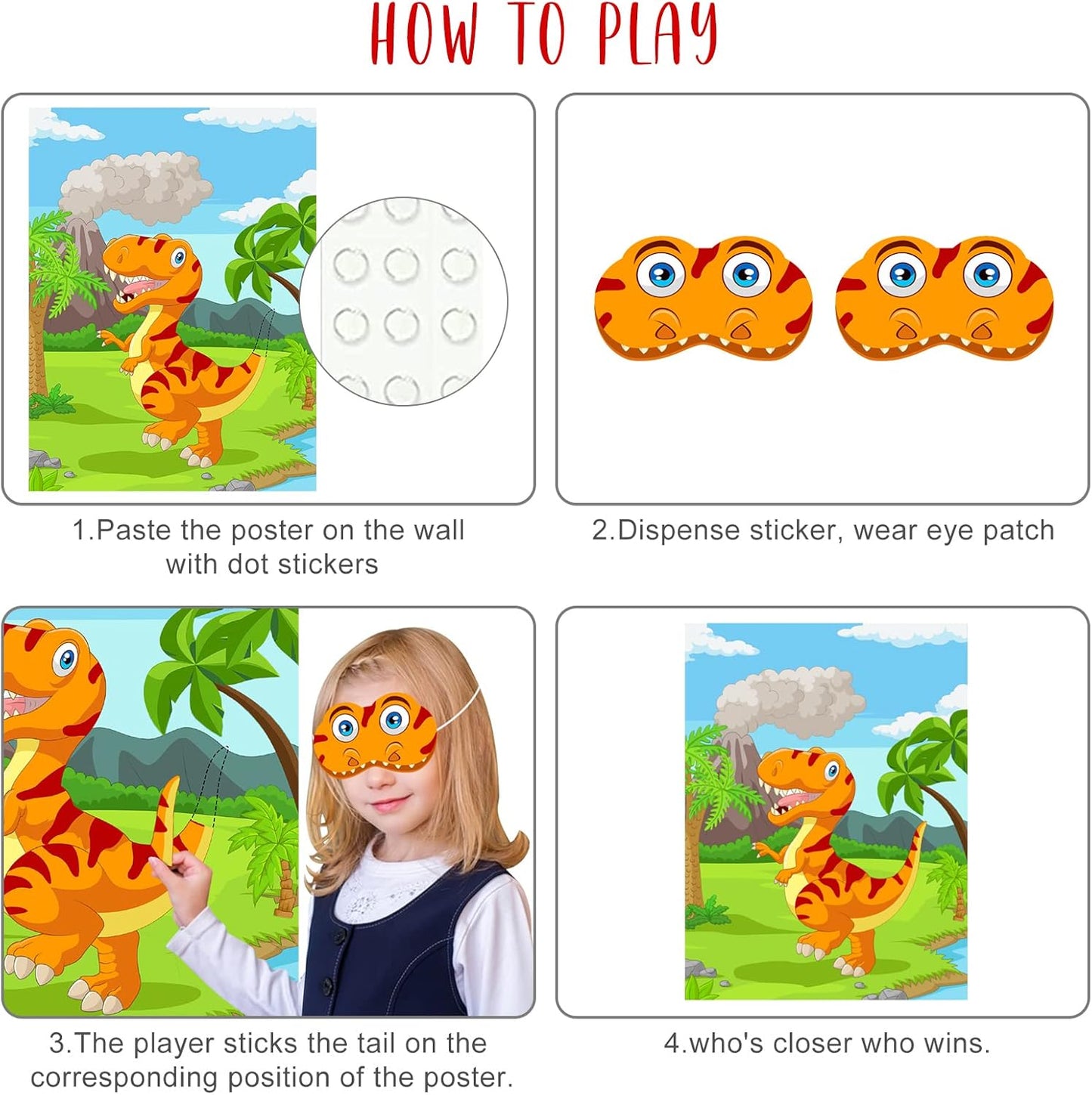 HOW TO PLAY

1.Paste the poster on the wall with dot stickers

2.Dispense sticker, wear eye patch

3.The player sticks the tail on the corresponding position of the poster.

4.who's closer who wins.