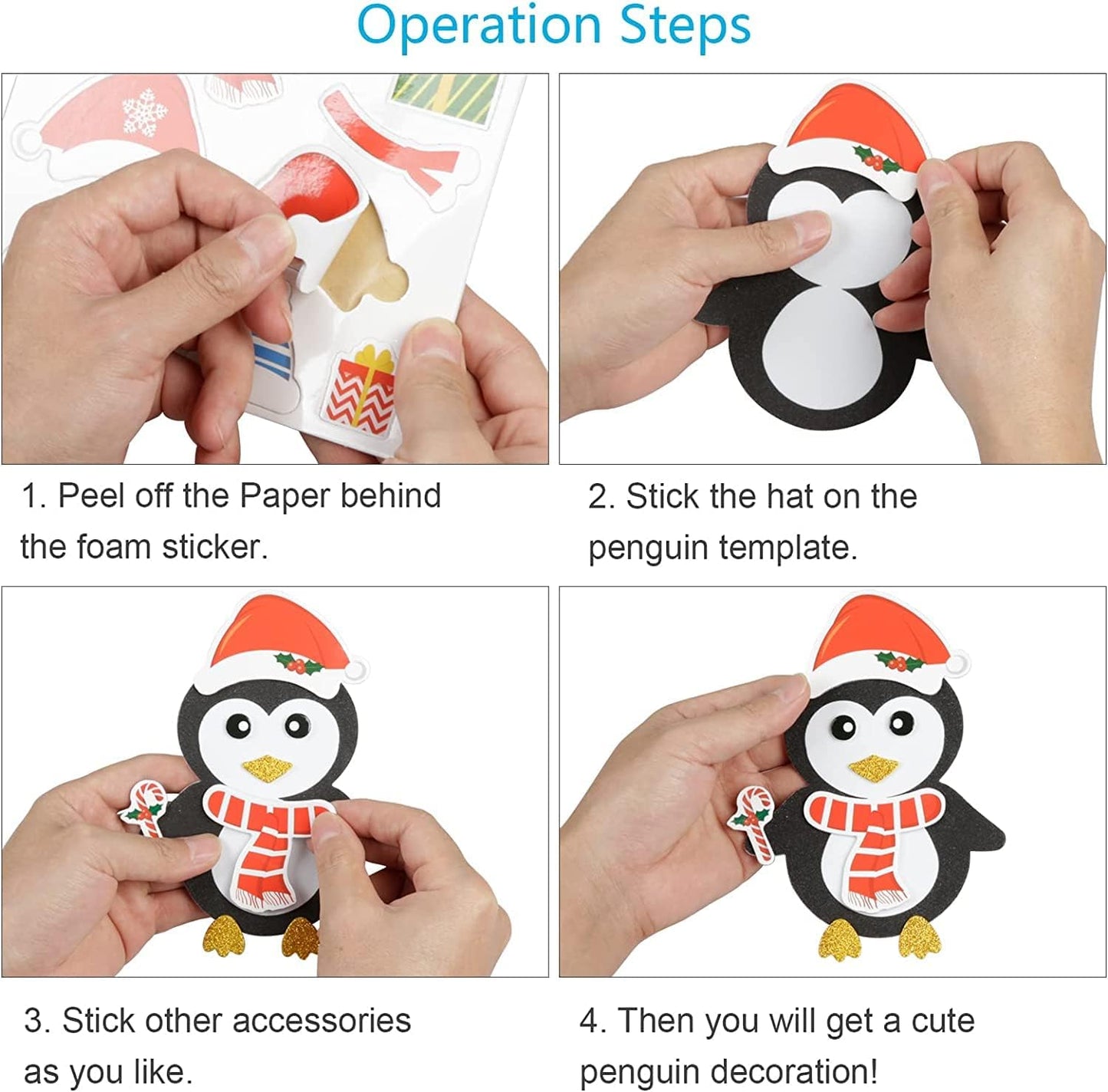 Operation Steps

1. Peel off the Paper behind the foam sticker.

2. Stick the hat on the penguin template.

3. Stick other accessories as you like.

4. Then you will get a cute penguin decoration!