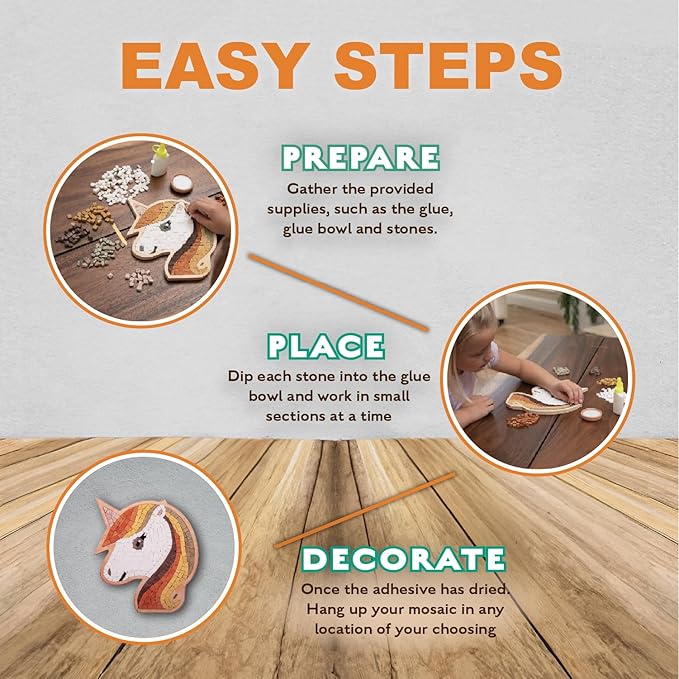 EASY STEPS

PREPARE

Gather the provided supplies, such as the glue, glue bowl and stones.

PLACE

Dip each stone into the glue bowl and work in small sections at a time

DECORATE

Once the adhesive has dried. Hang up your mosaic in any location of your choosing