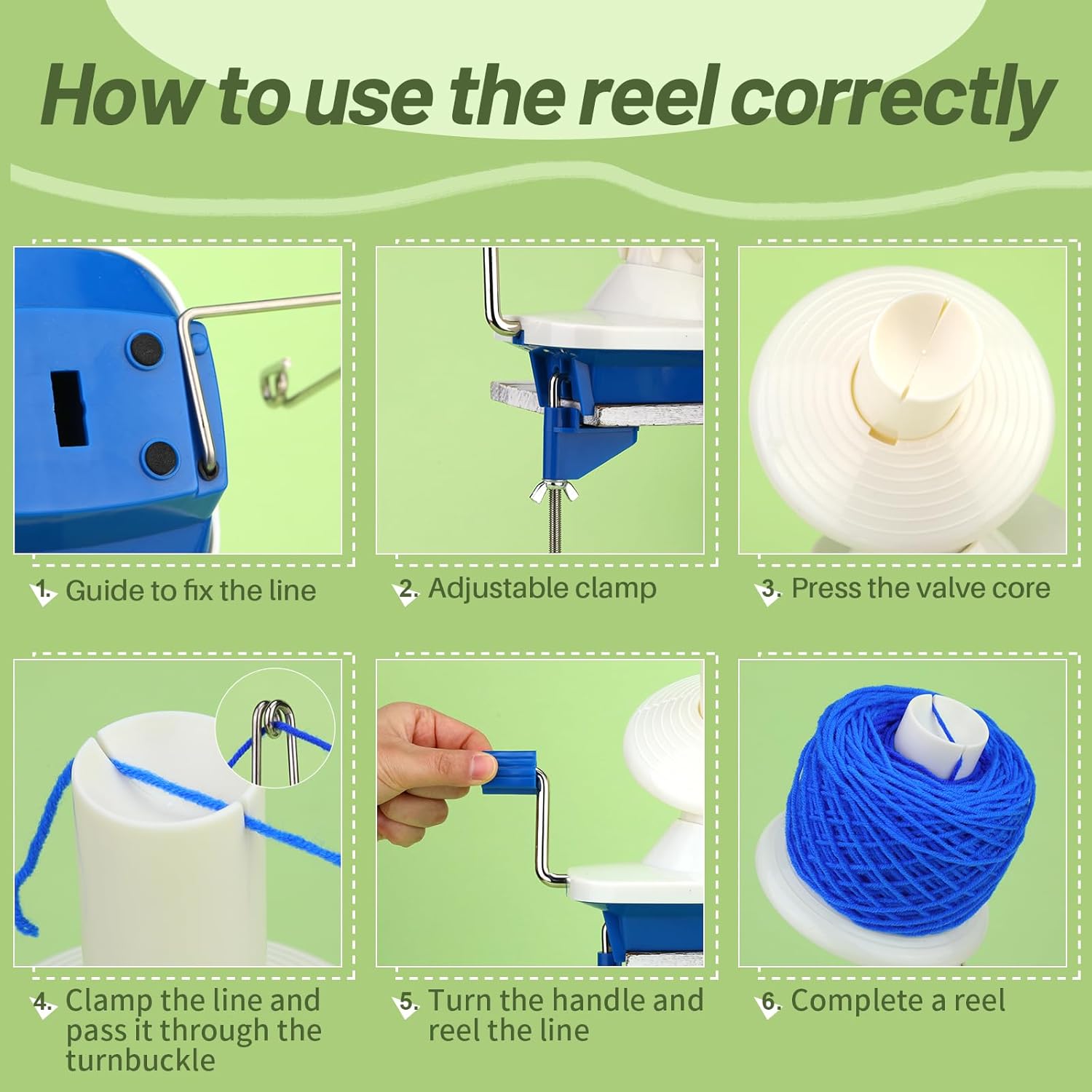 How to use the reel correctly

1. Guide to fix the line

2. Adjustable clamp

3. Press the valve core

4. Clamp the line and pass it through the turnbuckle

5. Turn the handle and reel the line

6. Complete a reel