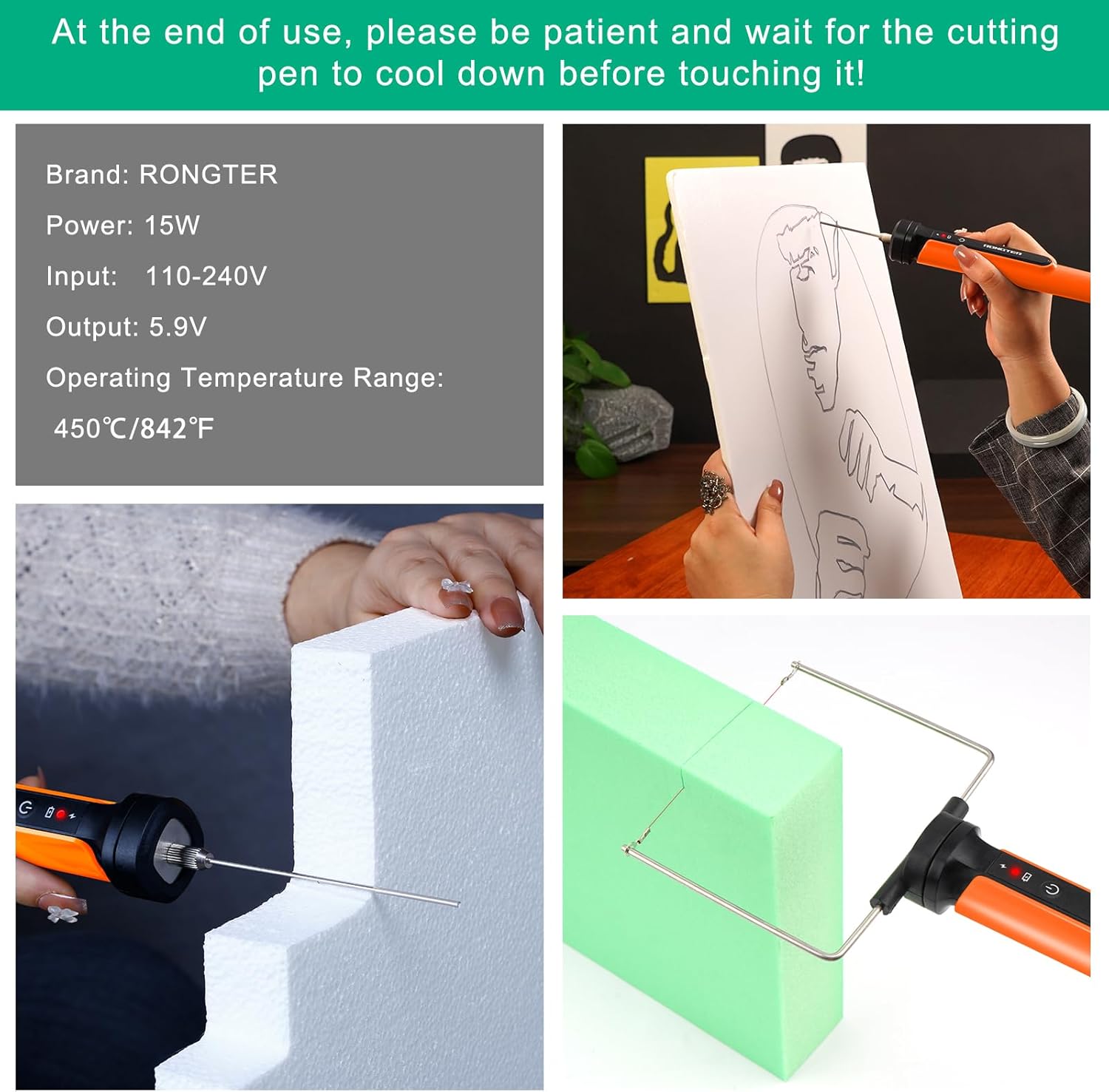 At the end of use, please be patient and wait for the cutting pen to cool down before touching it!

Brand: RONGTER

Power: 15W

Input: 110-240V

Output: 5.9V

Operating Temperature Range:

450℃/842℉

RONGTER